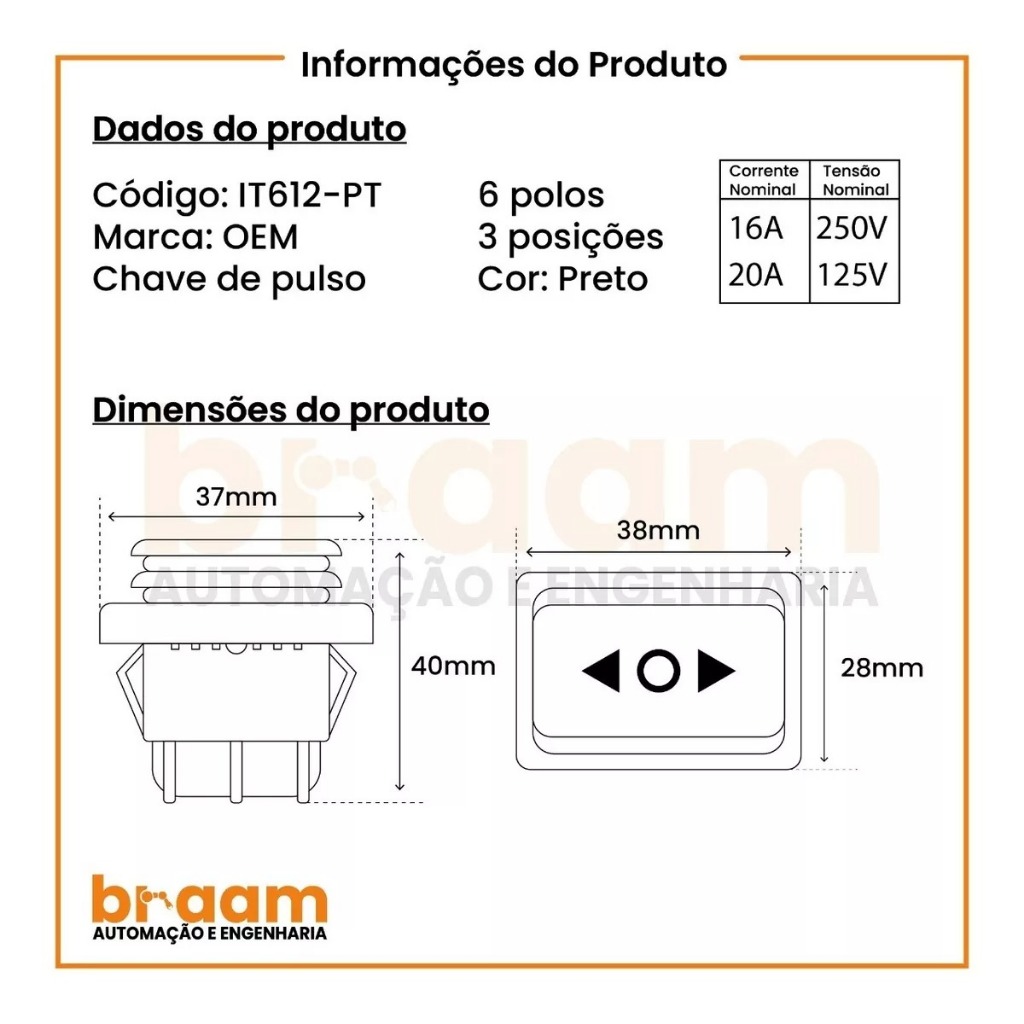 Informações do Produto

Dados do produto

Código: IT612-PT
Marca: OEM
Chave de pulso

6 polos
3 posições
Cor: Preto

| Corrente Nominal | Tensão Nominal |
|---|---|
| 16A | 250V |
| 20A | 125V |

Dimensões do produto

braam
AUTOMAÇÃO E ENGENHARIA

37mm
40mm
38mm
28mm

braam
AUTOMAÇÃO E ENGENHARIA