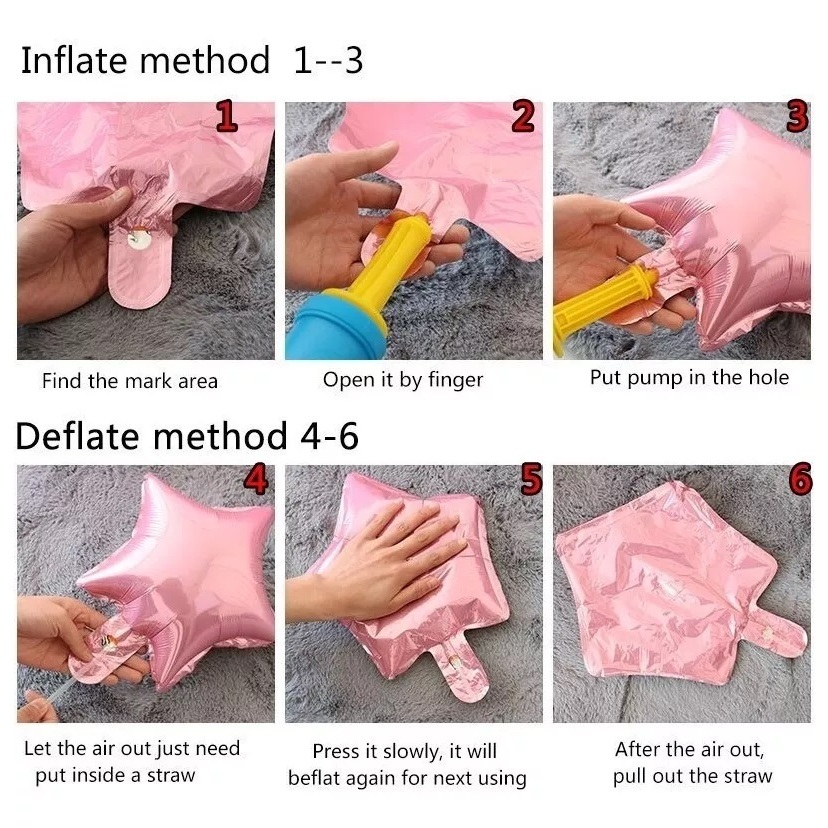 Inflate method 1--3

1

Find the mark area

2

Open it by finger

3

Put pump in the hole

Deflate method 4-6

4

Let the air out just need put inside a straw

5

Press it slowly, it will beflat again for next using

6

After the air out, pull out the straw