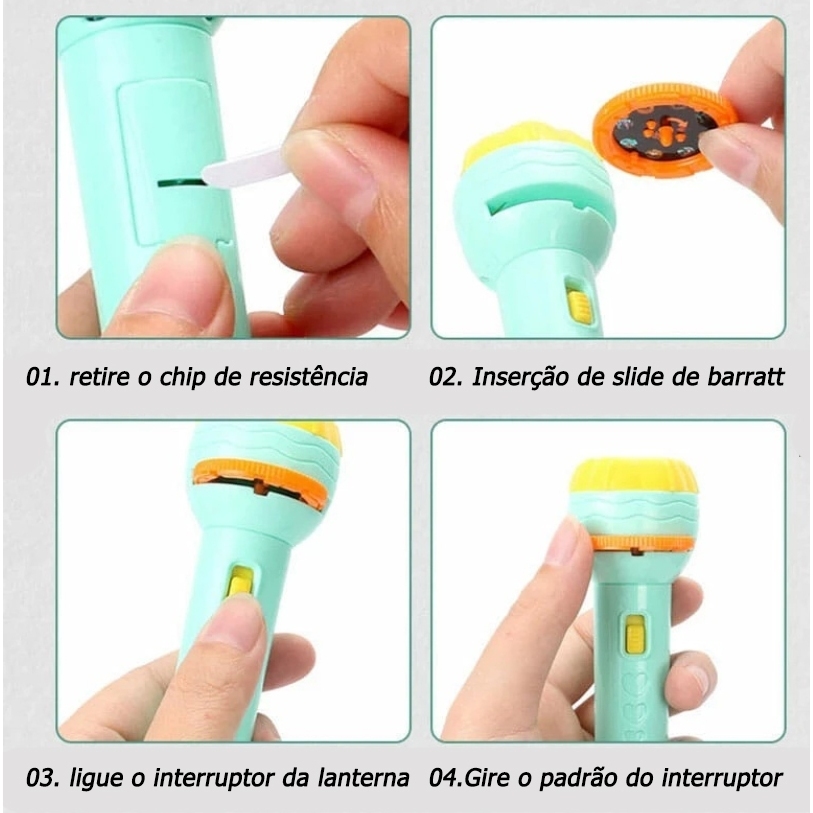 01. retire o chip de resistência

02. Inserção de slide de barratt

03. ligue o interruptor da lanterna

04.Gire o padrão do interruptor