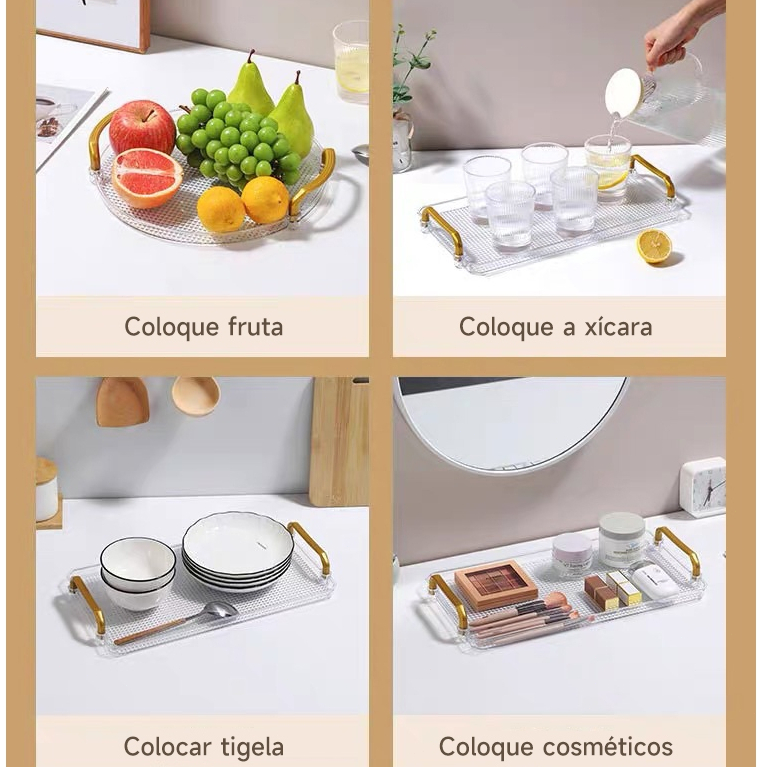 Coloque fruta

Coloque a xícara

Colocar tigela

Coloque cosméticos