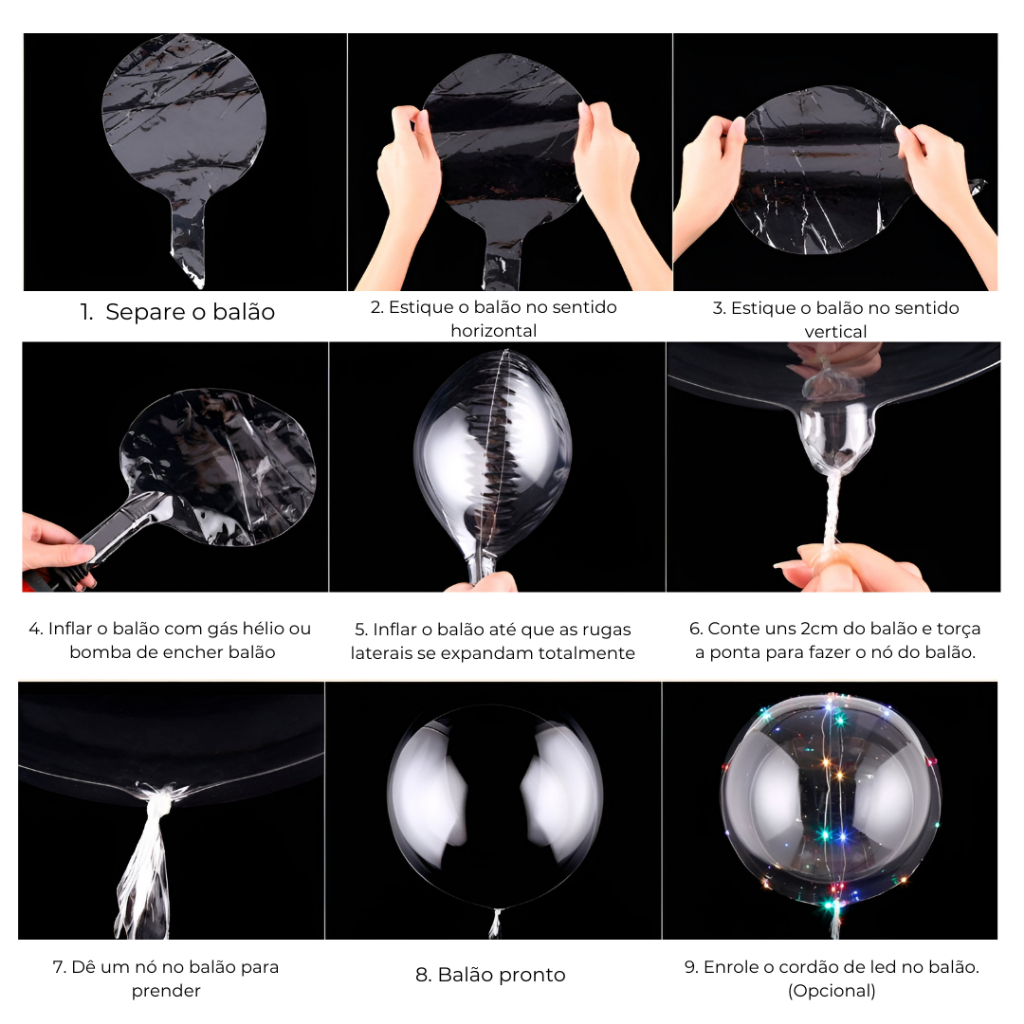 1. Separe o balão

2. Estique o balão no sentido horizontal

3. Estique o balão no sentido vertical

4. Inflar o balão com gás hélio ou bomba de encher balão

5. Inflar o balão até que as rugas laterais se expandam totalmente

6. Conte uns 2cm do balão e torça a ponta para fazer o nó do balão.

7. Dê um nó no balão para prender

8. Balão pronto

9. Enrole o cordão de led no balão. (Opcional)