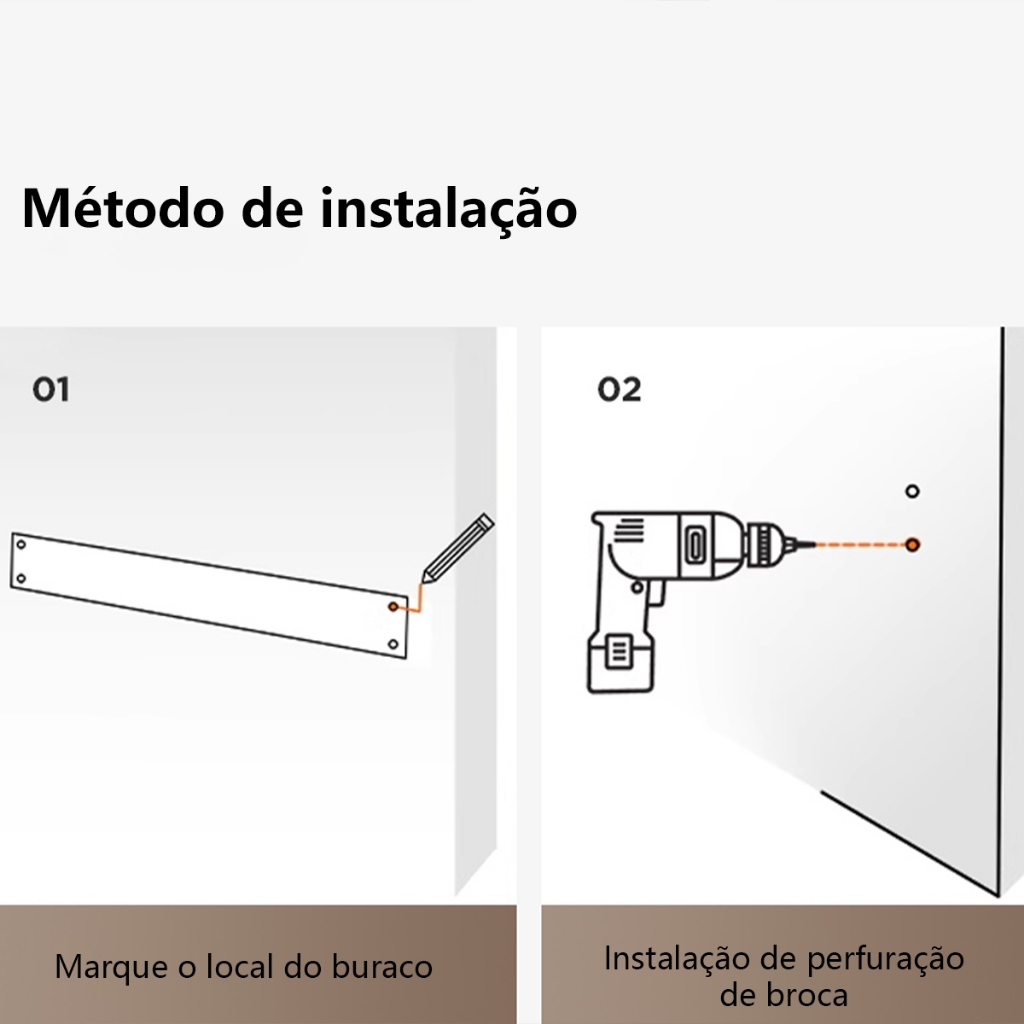 Método de instalação

01

Marque o local do buraco

02

Instalação de perfuração de broca