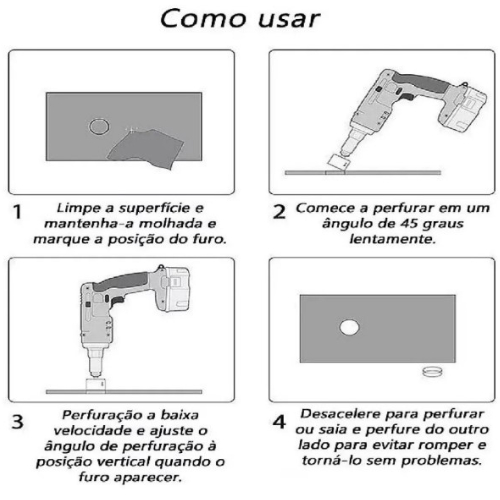 Como usar

1 Limpe a superfície e mantenha-a molhada e marque a posição do furo.

2 Comece a perfurar em um ângulo de 45 graus lentamente.

3 Perfuração a baixa velocidade e ajuste o ângulo de perfuração à posição vertical quando o furo aparecer.

4 Desacelere para perfurar ou saia e perfure do outro lado para evitar romper e torná-lo sem problemas.