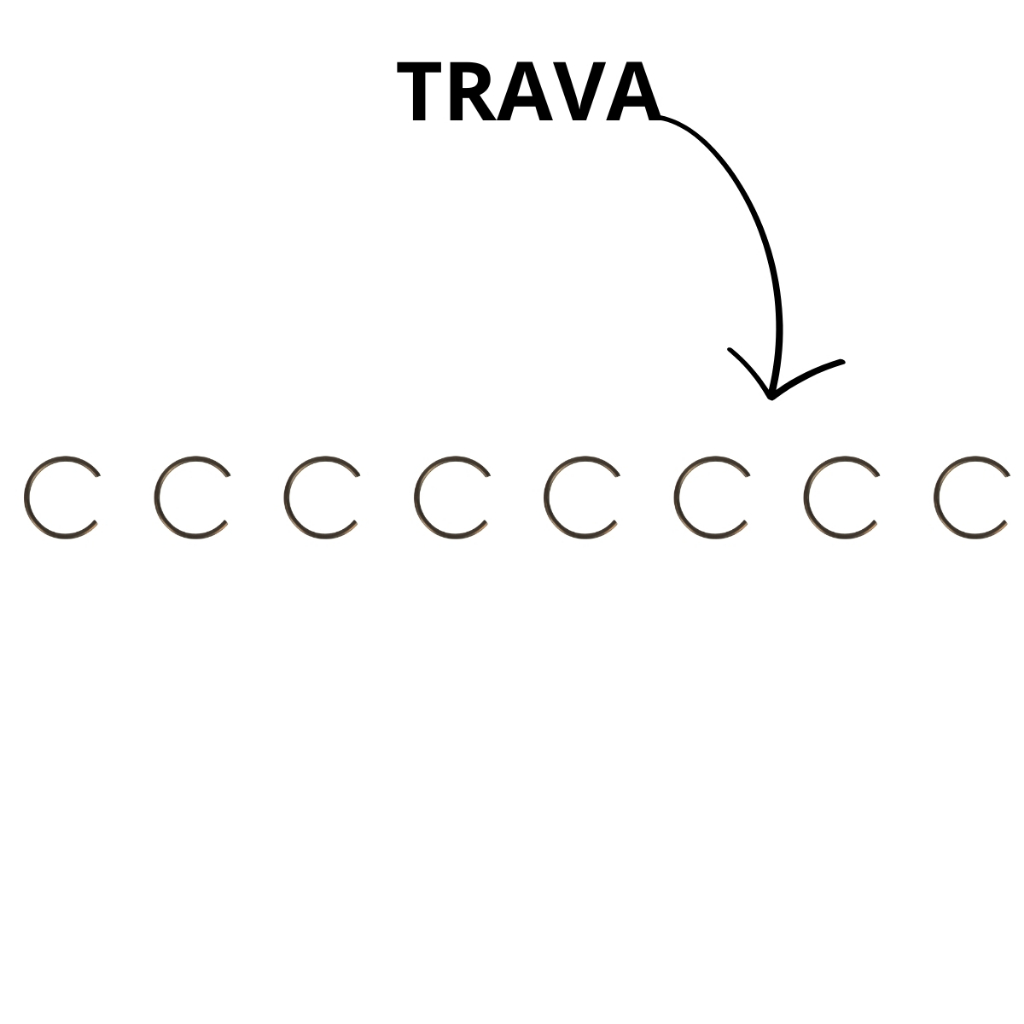 TRAVA