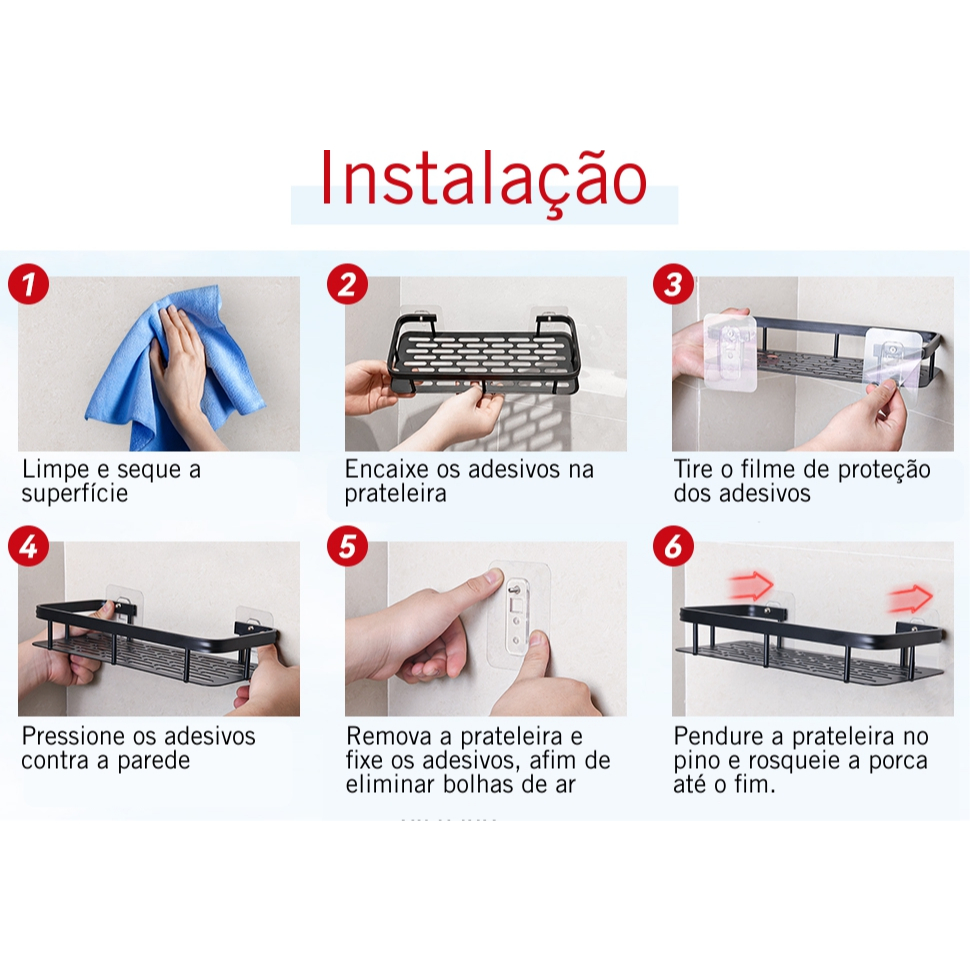 Instalação

1
Limpe e seque a superfície

2
Encaixe os adesivos na prateleira

3
Tire o filme de proteção dos adesivos

4
Pressione os adesivos contra a parede

5
Remova a prateleira e fixe os adesivos, afim de eliminar bolhas de ar

6
Pendure a prateleira no pino e rosqueie a porca até o fim.