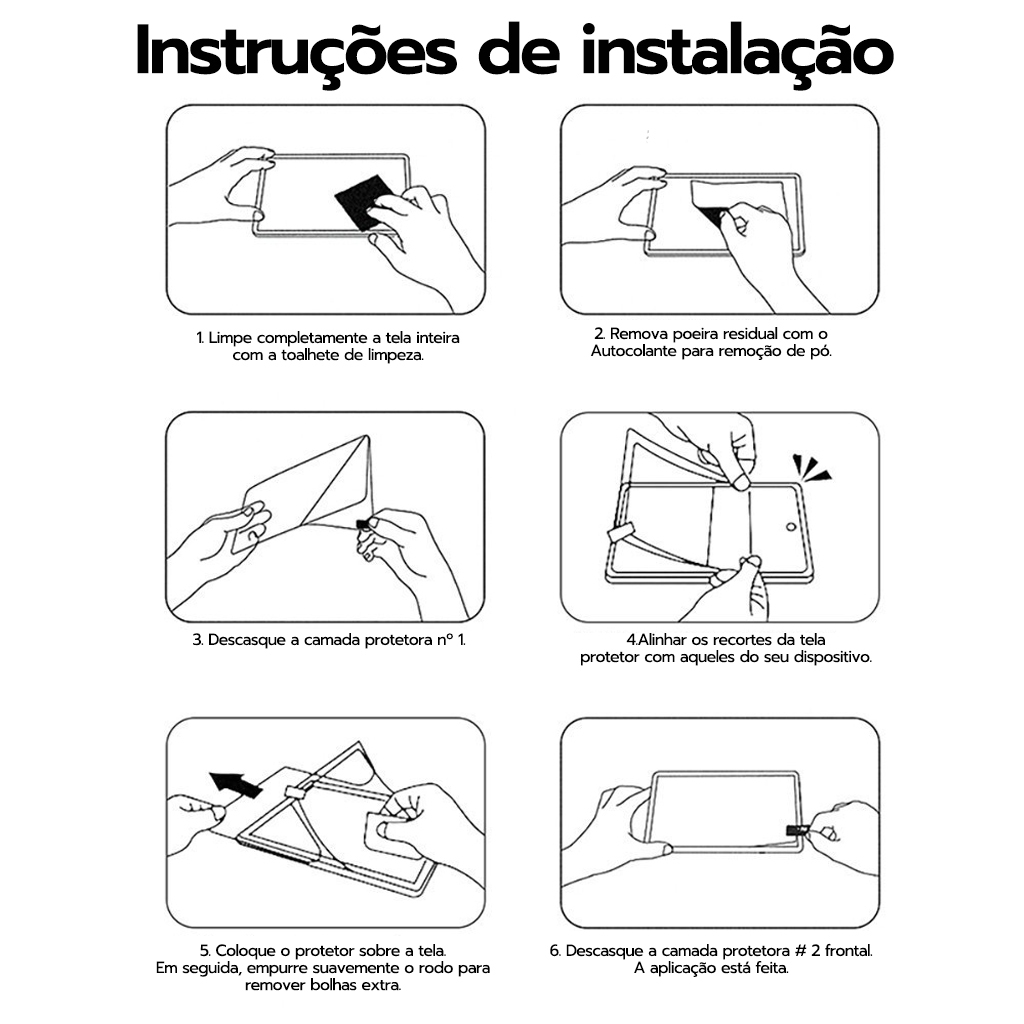 Instruções de instalação

1. Limpe completamente a tela inteira com a toalhete de limpeza.

2. Remova poeira residual com o Autocolante para remoção de pó.

3. Descasque a camada protetora nº 1.

4.Alinhar os recortes da tela protetor com aqueles do seu dispositivo.

5. Coloque o protetor sobre a tela. Em seguida, empurre suavemente o rodo para remover bolhas extra.

6. Descasque a camada protetora # 2 frontal. A aplicação está feita.