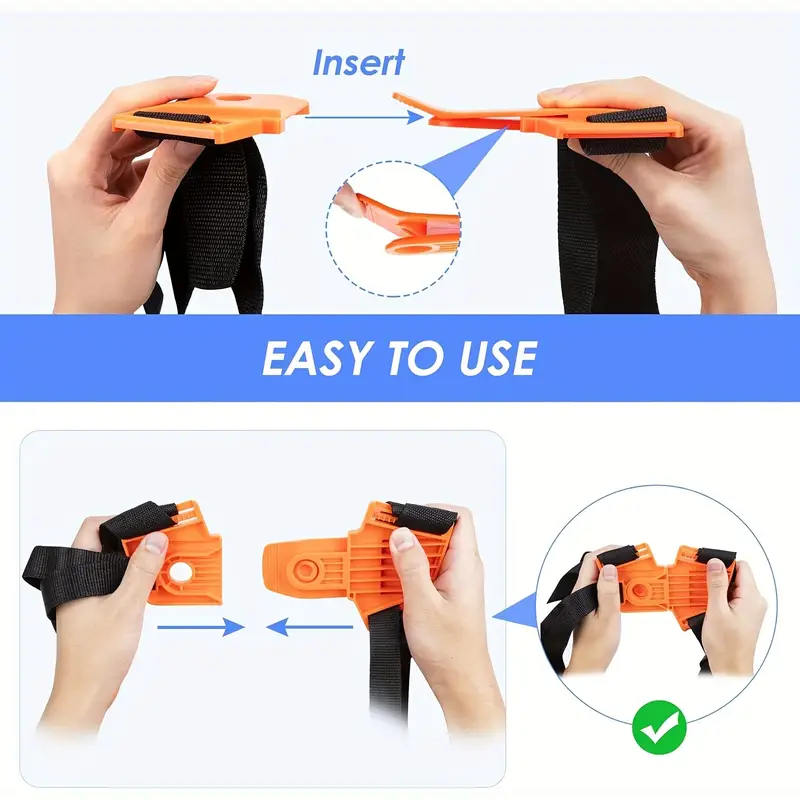 Insert

EASY TO USE