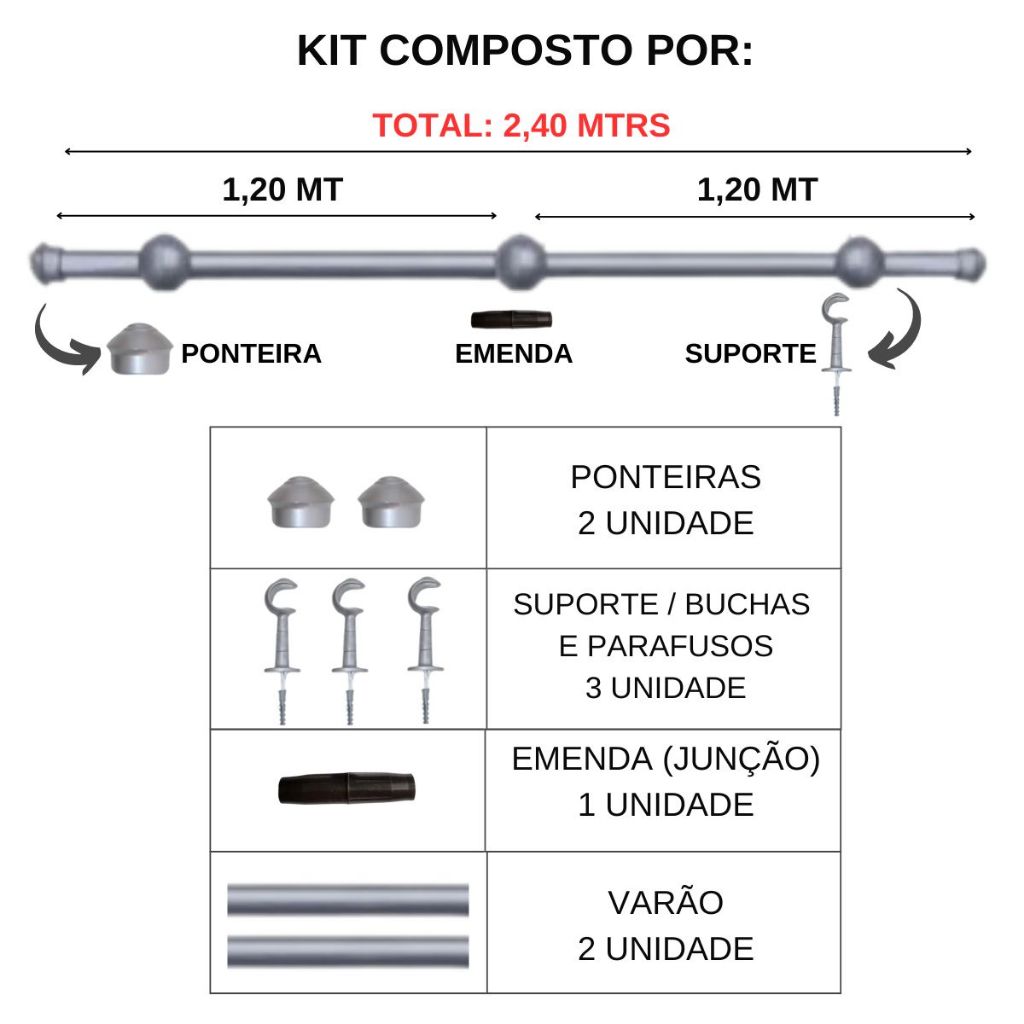 KIT COMPOSTO POR:

TOTAL: 2,40 MTRS

1,20 MT

1,20 MT

PONTEIRA

EMENDA

SUPORTE

| | |
|---|---|
| | PONTEIRAS 2 UNIDADE |
| | SUPORTE / BUCHAS E PARAFUSOS 3 UNIDADE |
| | EMENDA (JUNÇÃO) 1 UNIDADE |
| | VARÃO 2 UNIDADE |