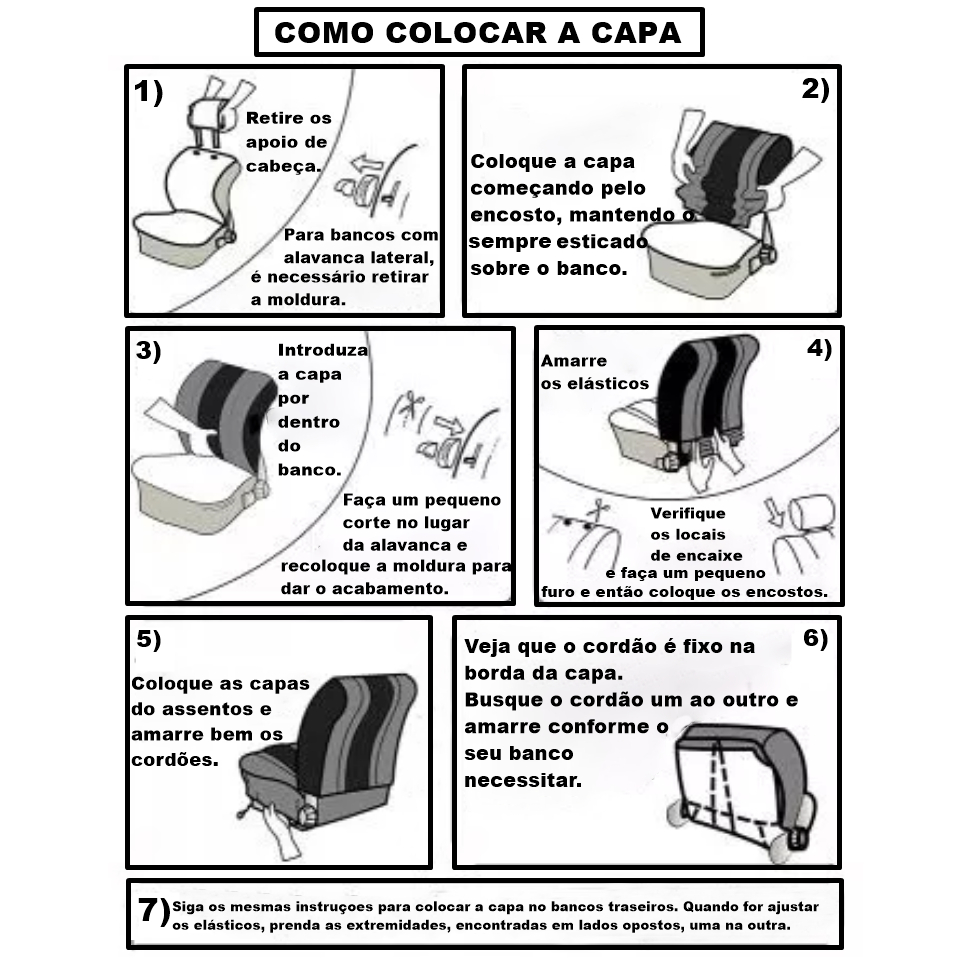 COMO COLOCAR A CAPA

1)

Retire os apoio de cabeça.

Para bancos com alavanca lateral, é necessário retirar a moldura.

2)

Coloque a capa começando pelo encosto, mantendo o sempre esticado sobre o banco.

3)

Introduza a capa por dentro do banco.

Faça um pequeno corte no lugar da alavanca e recoloque a moldura para dar o acabamento.

4)

Amarre os elásticos

Verifique os locais de encaixe e faça um pequeno furo e então coloque os encostos.

5)

Coloque as capas do assentos e amarre bem os cordões.

6)

Veja que o cordão é fixo na borda da capa.
Busque o cordão um ao outro e amarre conforme o seu banco necessitar.

7) Siga os mesmas instruções para colocar a capa no bancos traseiros. Quando for ajustar os elásticos, prenda as extremidades, encontradas em lados opostos, uma na outra.