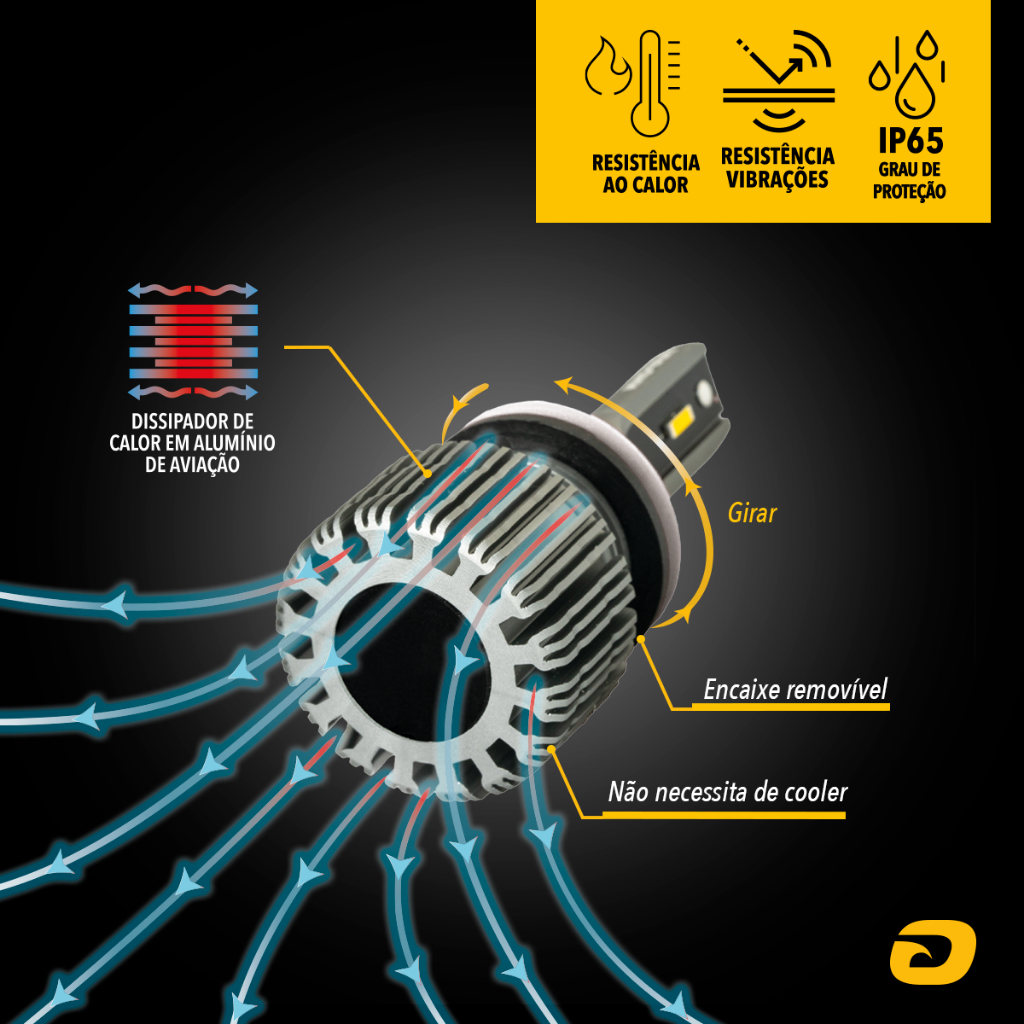 RESISTÊNCIA AO CALOR

RESISTÊNCIA VIBRAÇÕES

IP65
GRAU DE PROTEÇÃO

DISSIPADOR DE CALOR EM ALUMÍNIO DE AVIAÇÃO

Girar

Encaixe removível

Não necessita de cooler