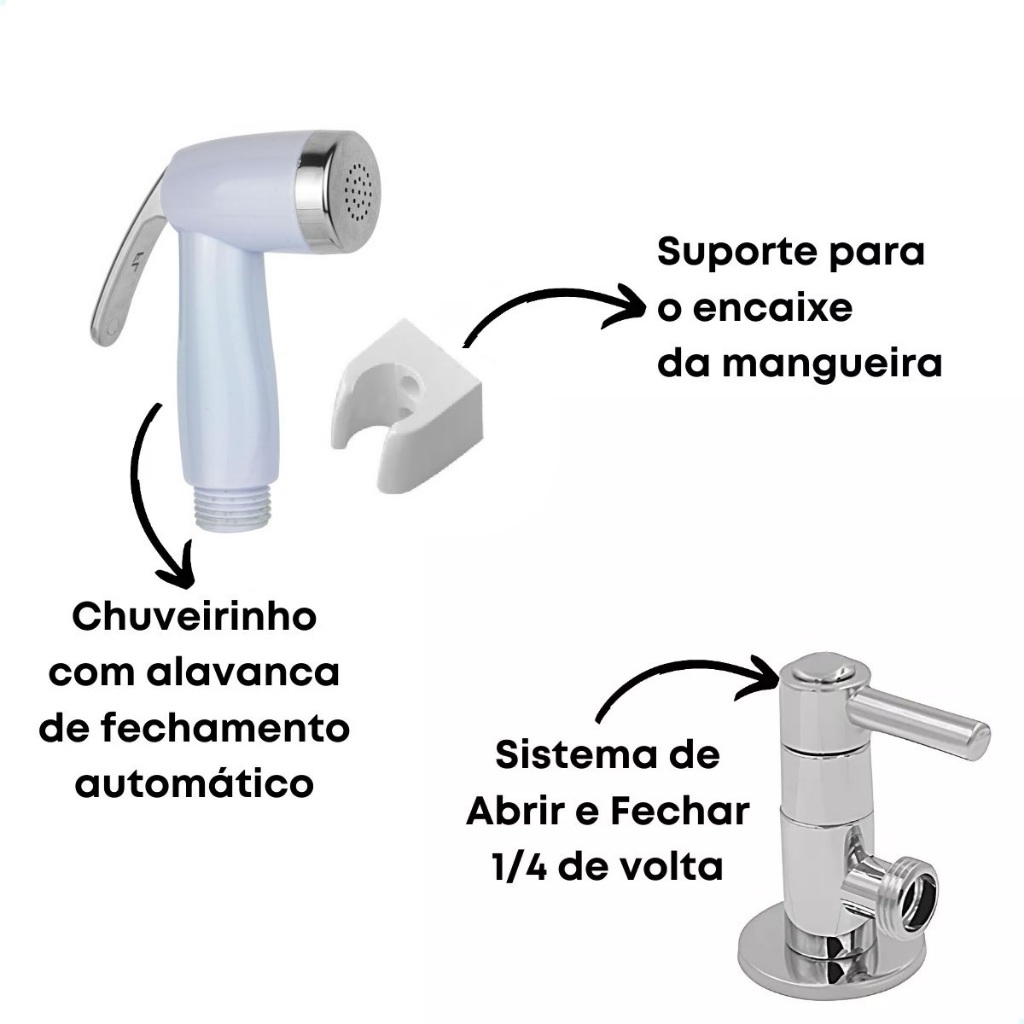 Suporte para
o encaixe
da mangueira

Chuveirinho
com alavanca
de fechamento
automático

Sistema de
Abrir e Fechar
1/4 de volta