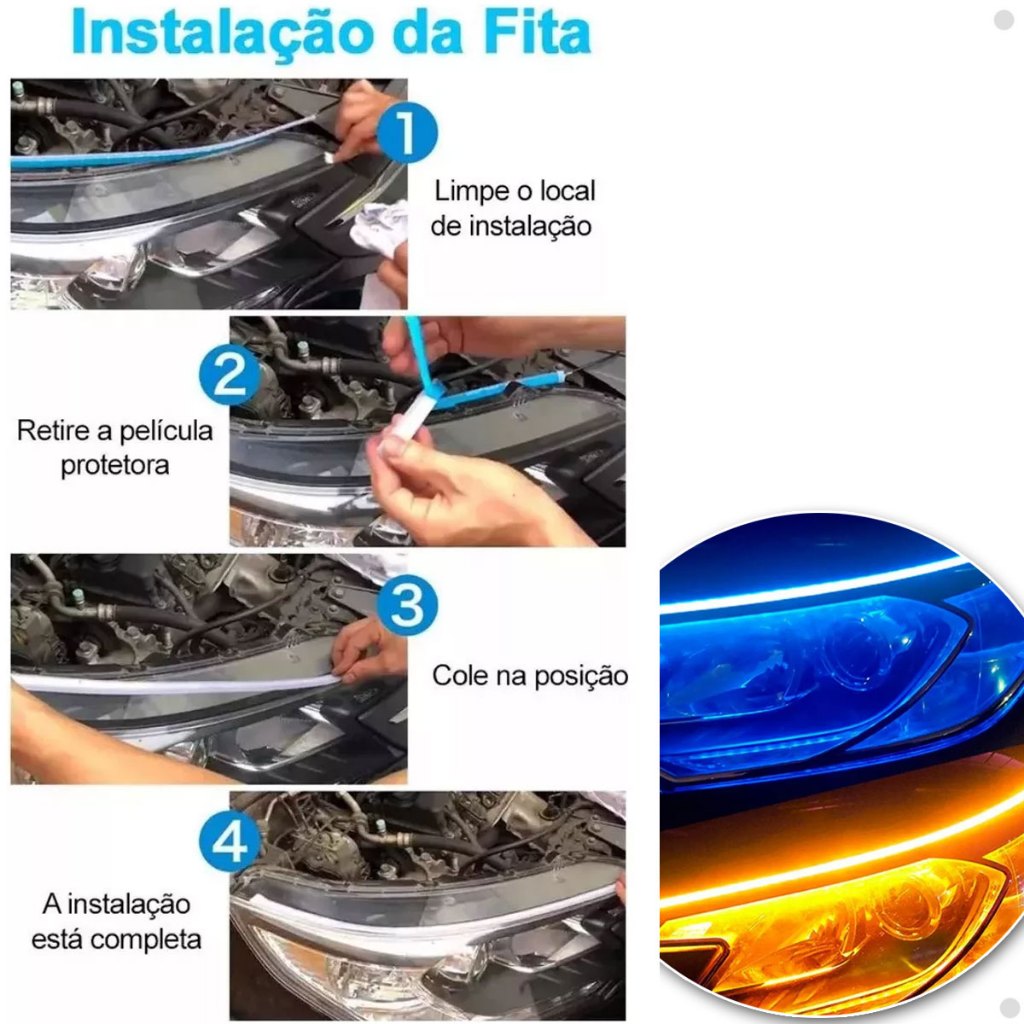 Instalação da Fita

1
Limpe o local de instalação

2
Retire a película protetora

3
Cole na posição

4
A instalação está completa