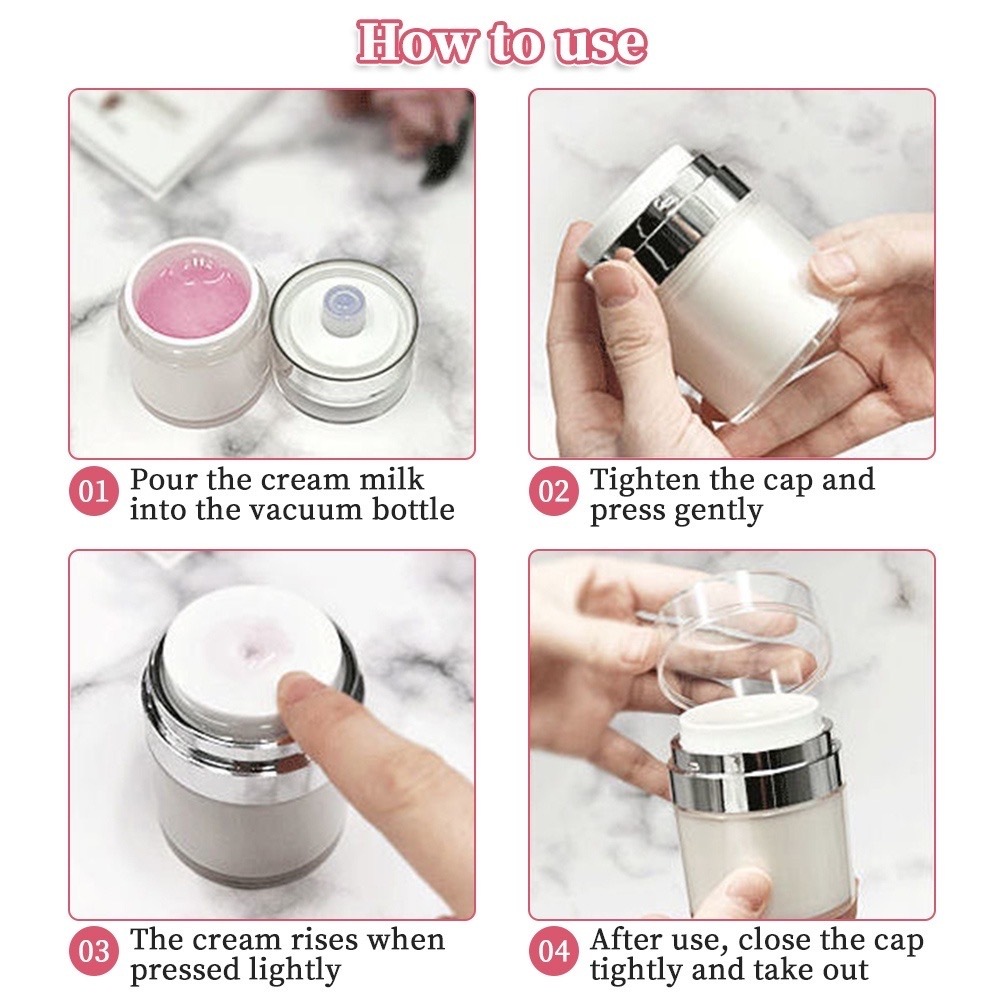 How to use

01 Pour the cream milk into the vacuum bottle

02 Tighten the cap and press gently

03 The cream rises when pressed lightly

04 After use, close the cap tightly and take out