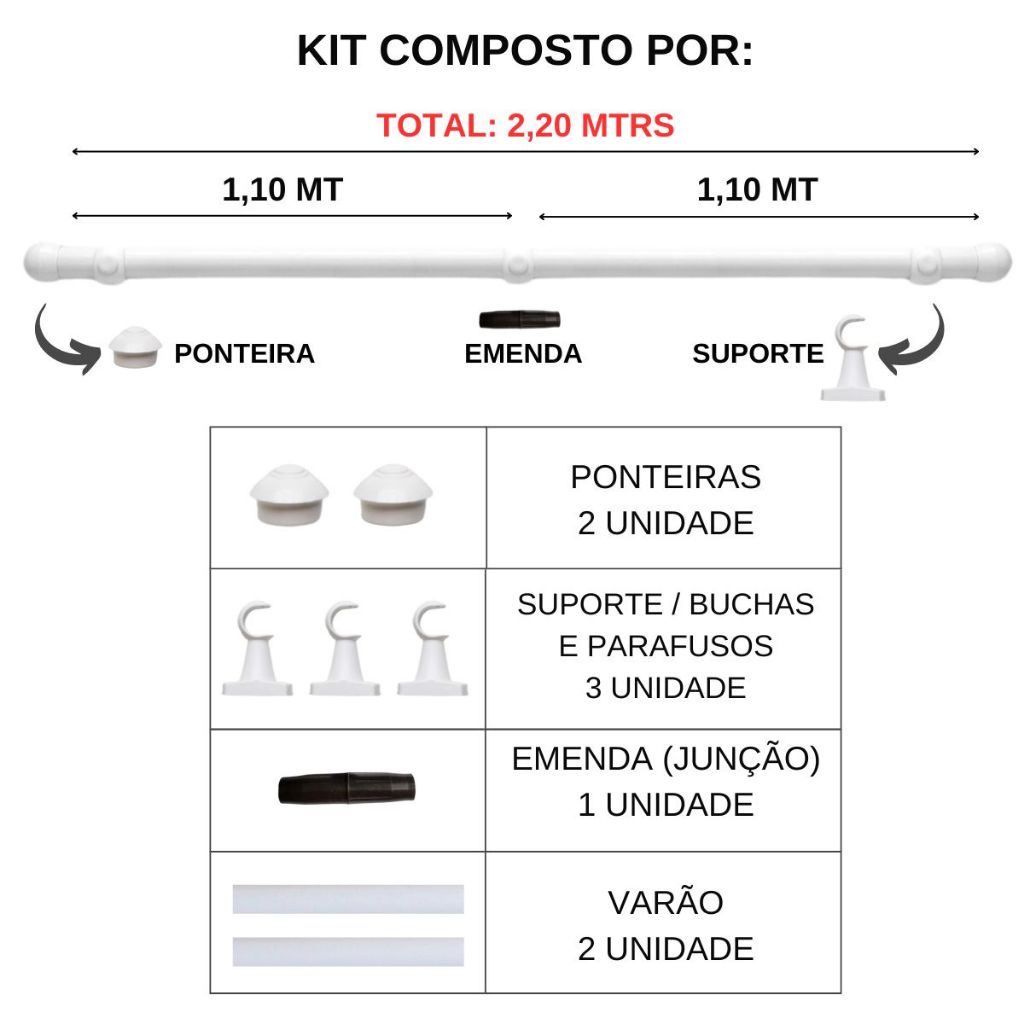 KIT COMPOSTO POR:

TOTAL: 2,20 MTRS

1,10 MT

1,10 MT

PONTEIRA

EMENDA

SUPORTE

| | |
|---|---|
| | PONTEIRAS 2 UNIDADE |
| | SUPORTE / BUCHAS E PARAFUSOS 3 UNIDADE |
| | EMENDA (JUNÇÃO) 1 UNIDADE |
| | VARÃO 2 UNIDADE |