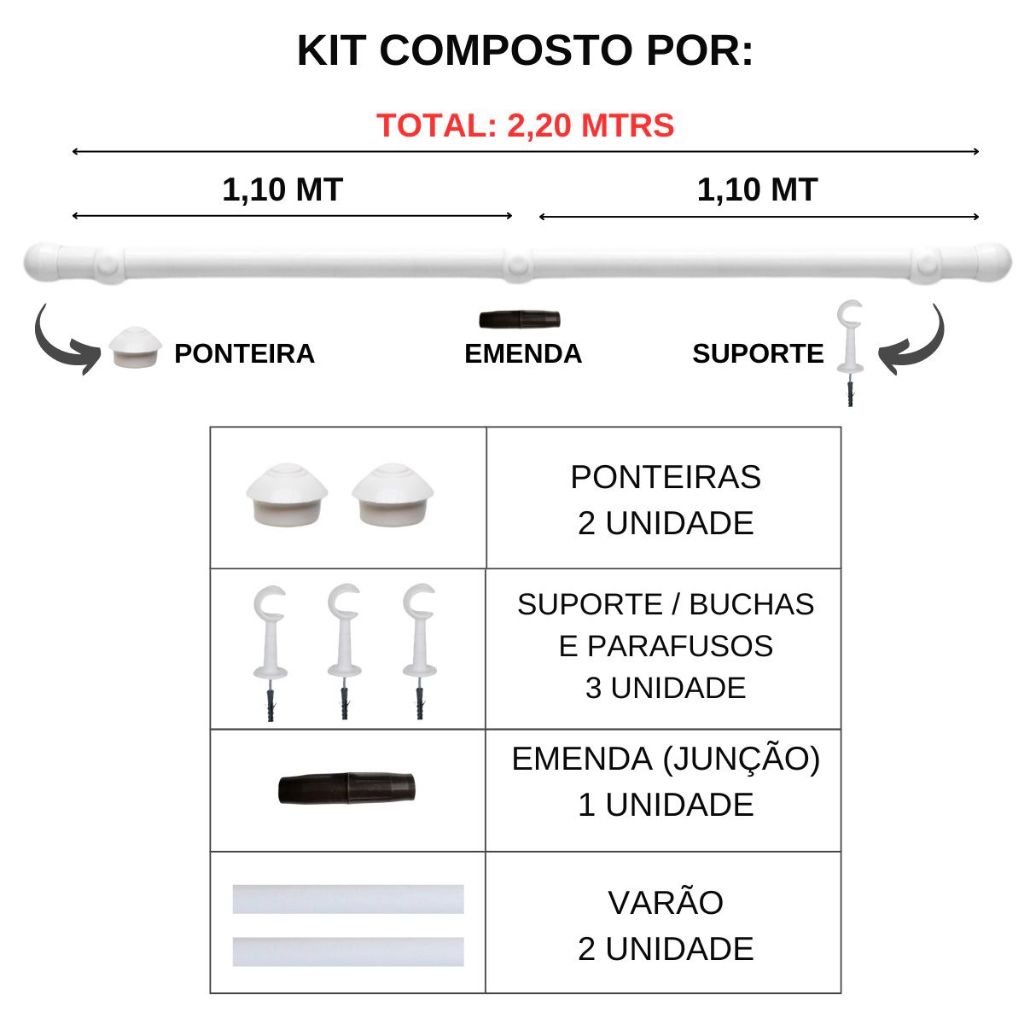 KIT COMPOSTO POR:

TOTAL: 2,20 MTRS

1,10 MT

1,10 MT

PONTEIRA

EMENDA

SUPORTE

| | |
|---|---|
| | PONTEIRAS 2 UNIDADE |
| | SUPORTE / BUCHAS E PARAFUSOS 3 UNIDADE |
| | EMENDA (JUNÇÃO) 1 UNIDADE |
| | VARÃO 2 UNIDADE |