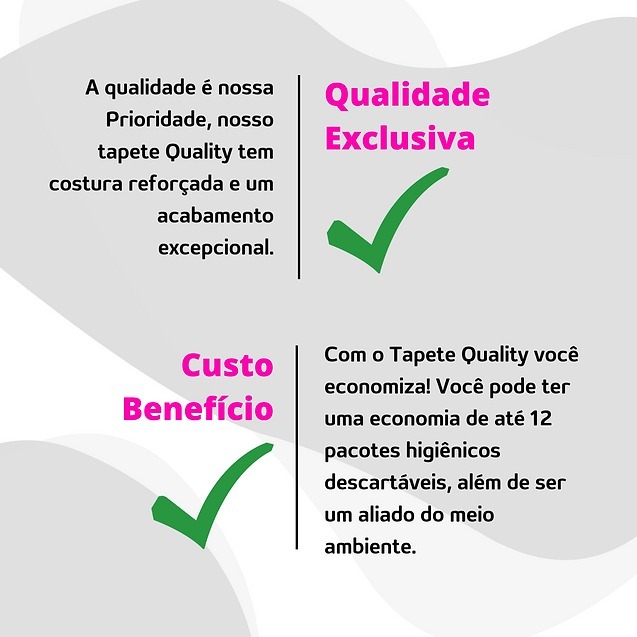 A qualidade é nossa Prioridade, nosso tapete Quality tem costura reforçada e um acabamento excepcional.

Qualidade Exclusiva

Custo Benefício

Com o Tapete Quality você economiza! Você pode ter uma economia de até 12 pacotes higiênicos descartáveis, além de ser um aliado do meio ambiente.