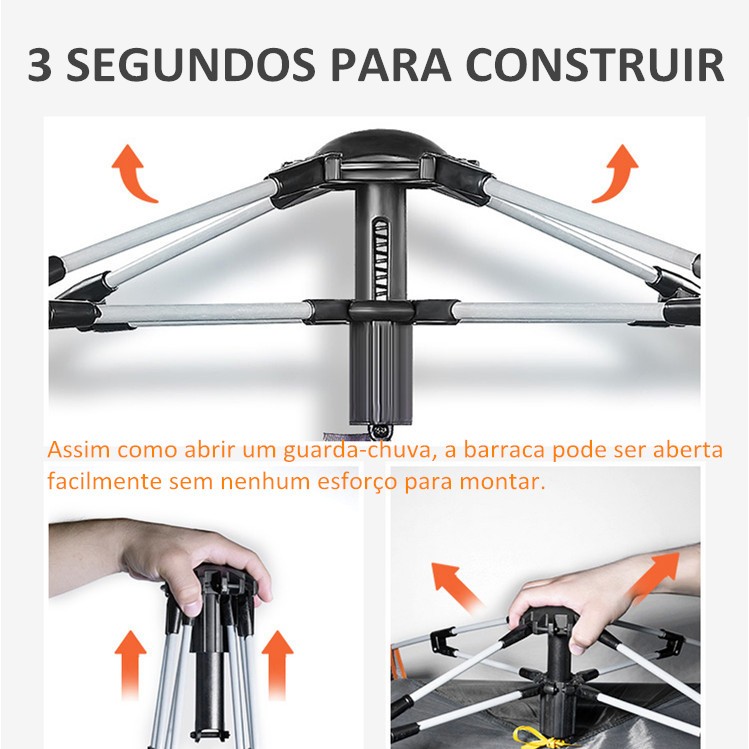 3 SEGUNDOS PARA CONSTRUIR

Assim como abrir um guarda-chuva, a barraca pode ser aberta facilmente sem nenhum esforço para montar.