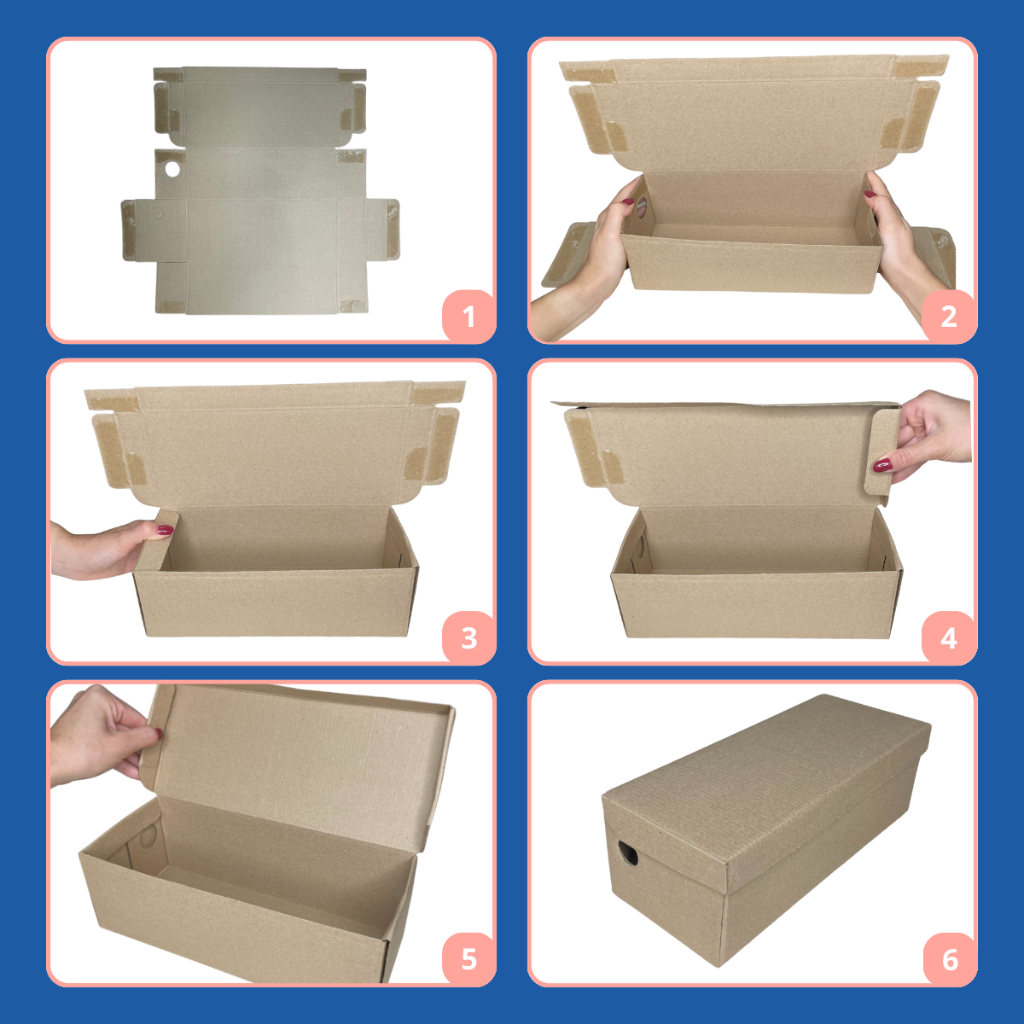 1

2

3

4

5

6