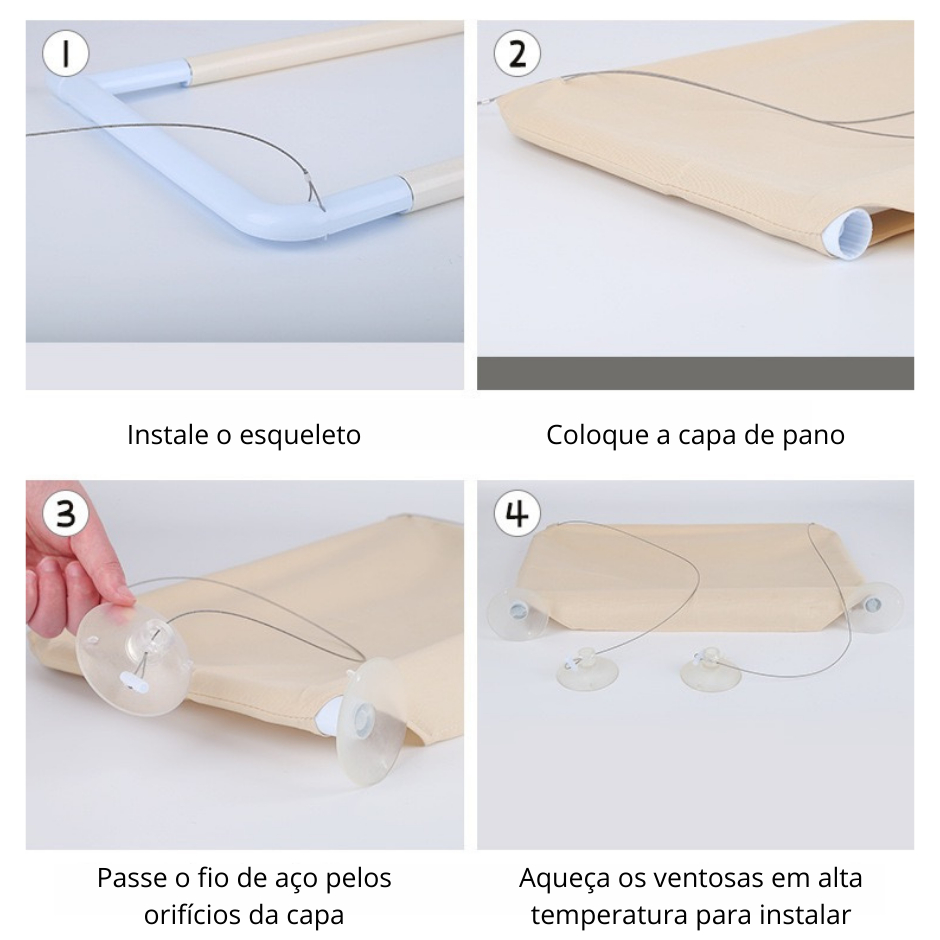 1

Instale o esqueleto

2

Coloque a capa de pano

3

Passe o fio de aço pelos orifícios da capa

4

Aqueça os ventosas em alta temperatura para instalar