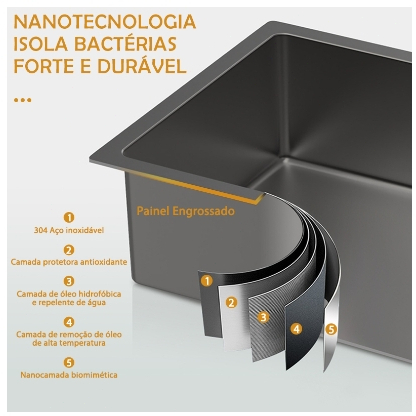 NANOTECNOLOGIA
ISOLA BACTÉRIAS
FORTE E DURÁVEL

...

Painel Engrossado

1
304 Aço inoxidável

2
Camada protetora antioxidante

3
Camada de óleo hidrofóbica e repelente de água

4
Camada de remoção de óleo de alta temperatura

5
Nanocamada biomimética

1

2

3

4

5