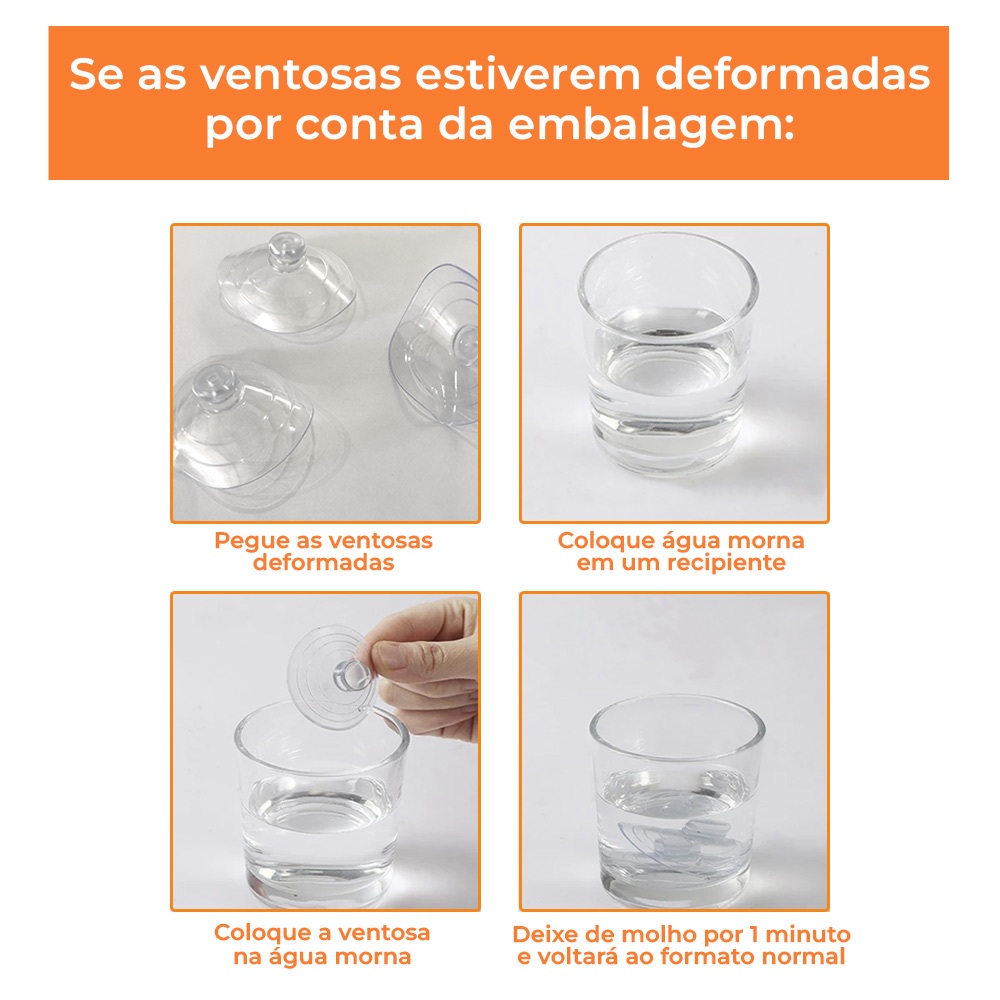 Se as ventosas estiverem deformadas por conta da embalagem:

Pegue as ventosas deformadas

Coloque água morna em um recipiente

Coloque a ventosa na água morna

Deixe de molho por 1 minuto e voltará ao formato normal