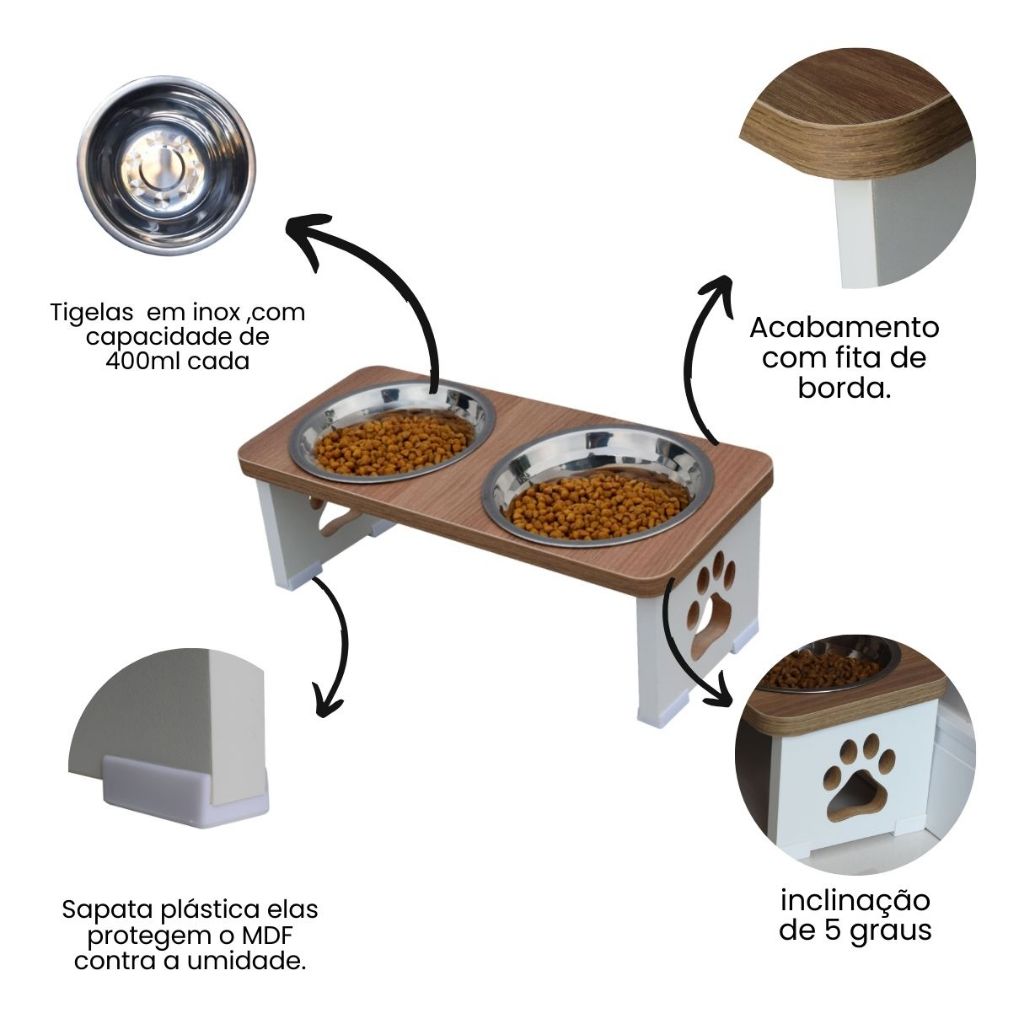 Tigelas em inox ,com capacidade de 400ml cada

Acabamento com fita de borda.

Sapata plástica elas protegem o MDF contra a umidade.

inclinação de 5 graus