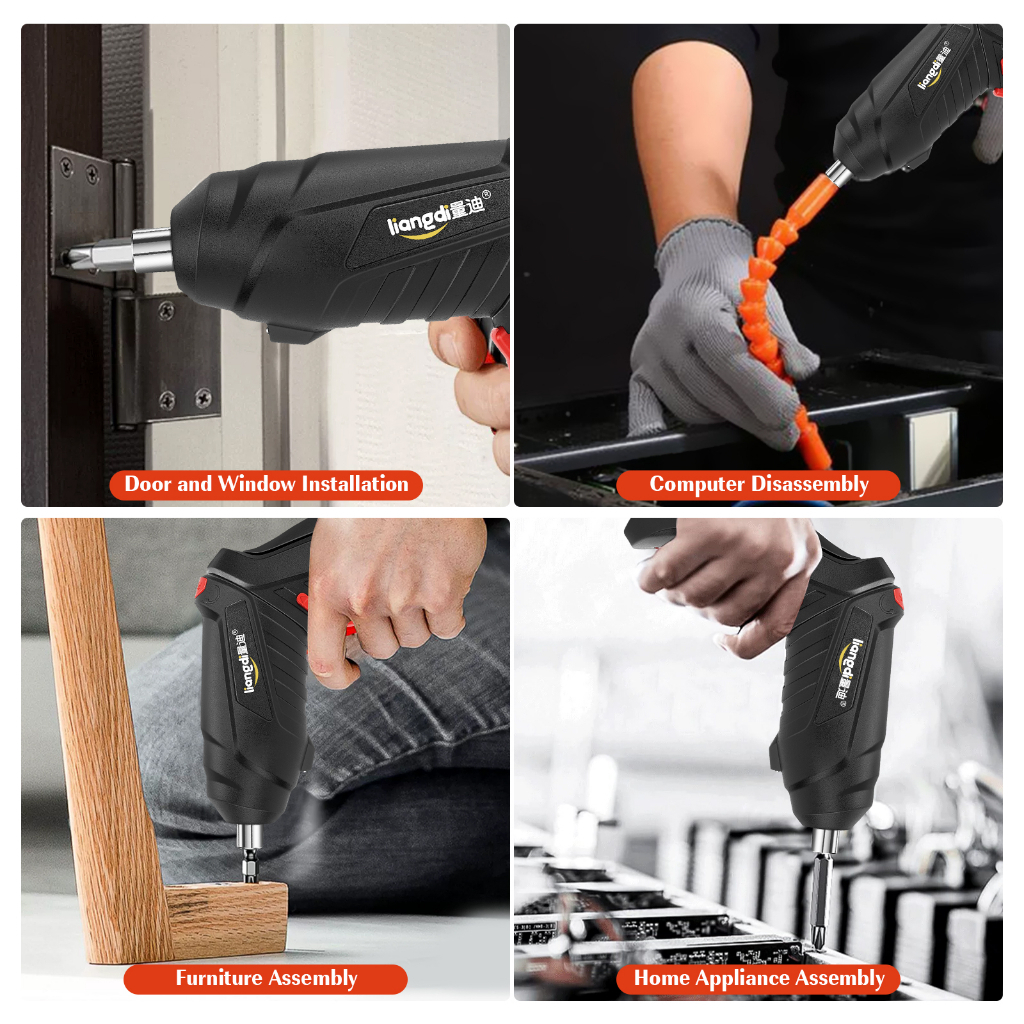 liangdi量迪®

Door and Window Installation

liangdi量迪®

Computer Disassembly

liangdi量迪®

Furniture Assembly

liangdi量迪®

Home Appliance Assembly