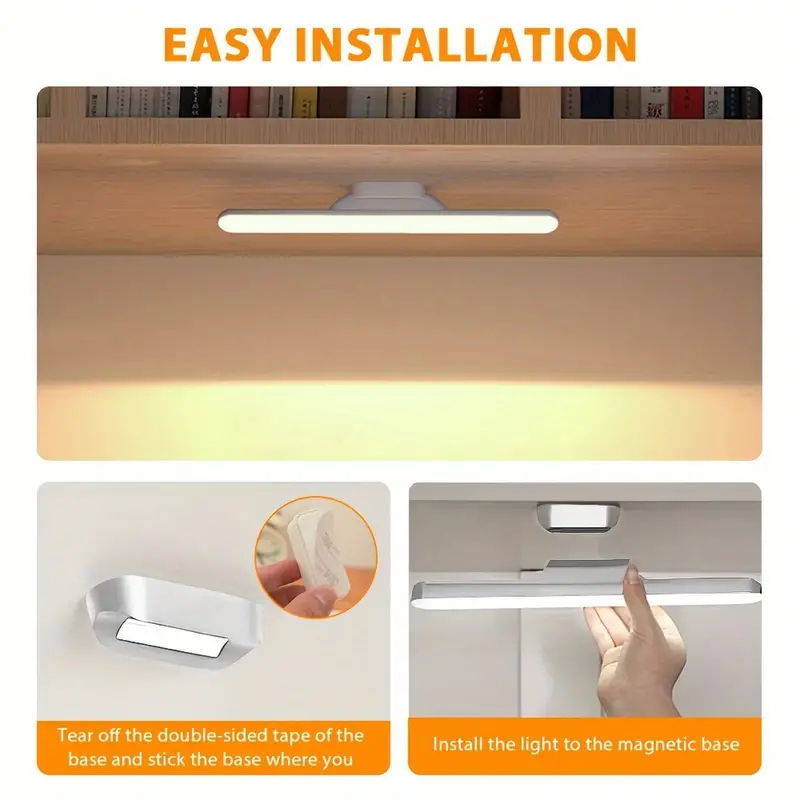 EASY INSTALLATION

Tear off the double-sided tape of the base and stick the base where you

Install the light to the magnetic base