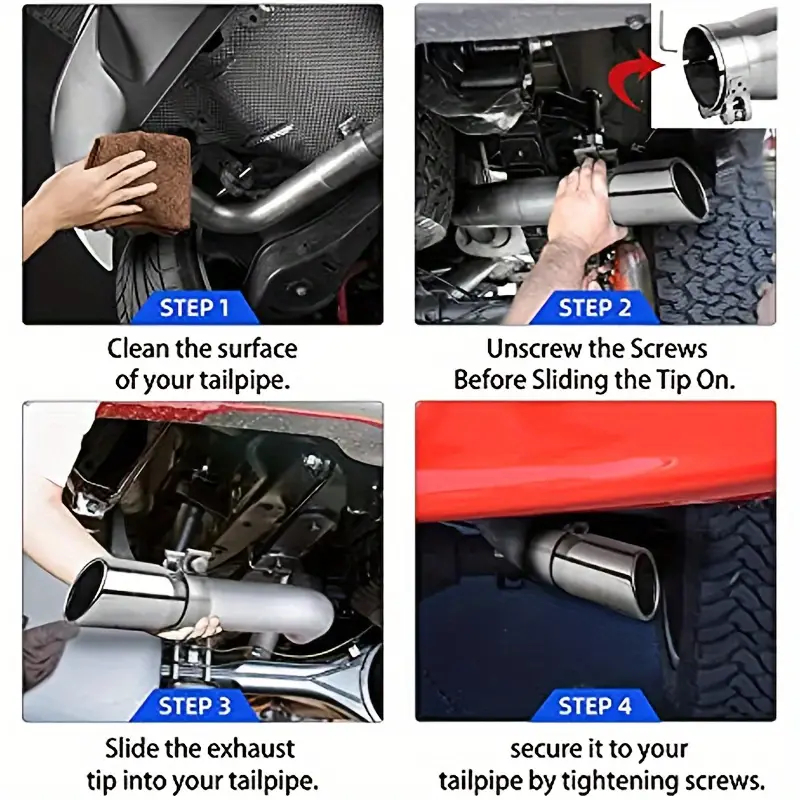 STEP 1

Clean the surface of your tailpipe.

STEP 2

Unscrew the Screws Before Sliding the Tip On.

STEP 3

Slide the exhaust tip into your tailpipe.

STEP 4

secure it to your tailpipe by tightening screws.