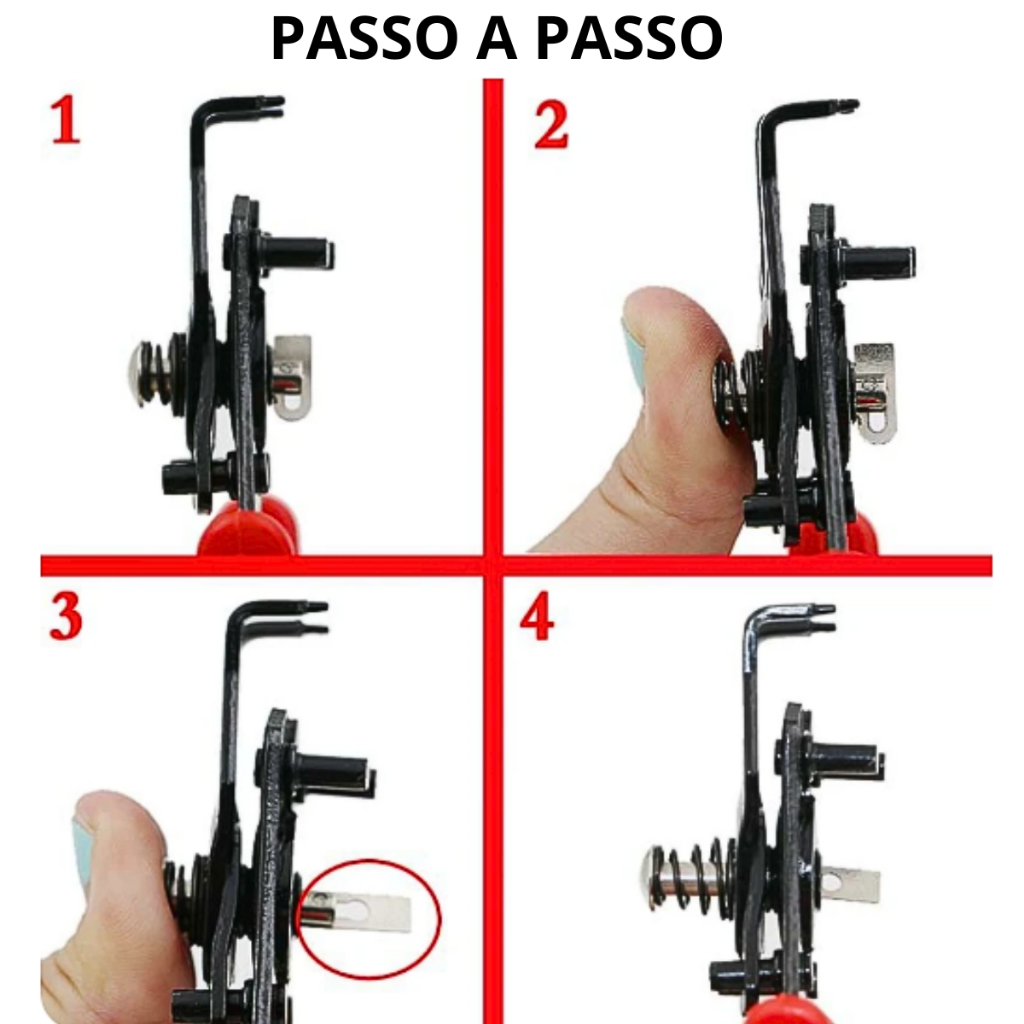 PASSO A PASSO

1

2

3

4