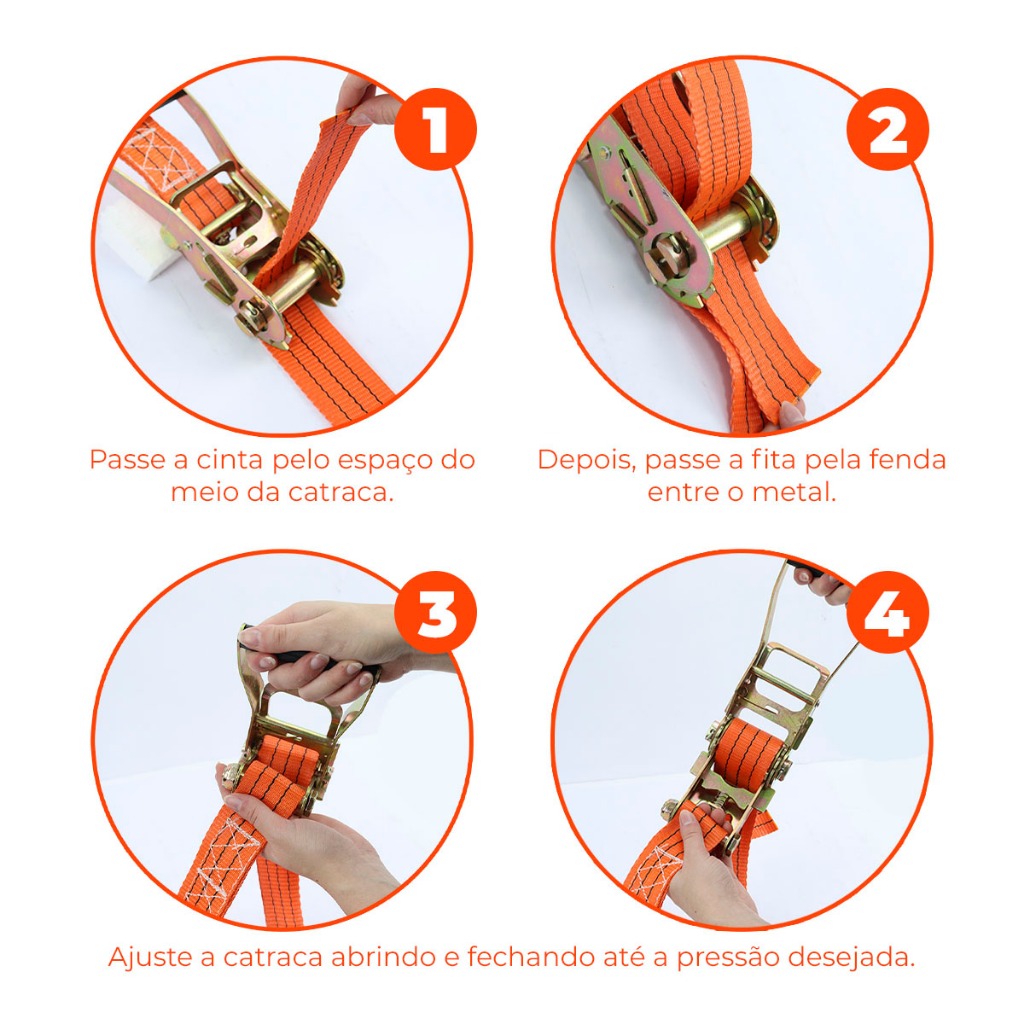 1

Passe a cinta pelo espaço do meio da catraca.

2

Depois, passe a fita pela fenda entre o metal.

3

4

Ajuste a catraca abrindo e fechando até a pressão desejada.