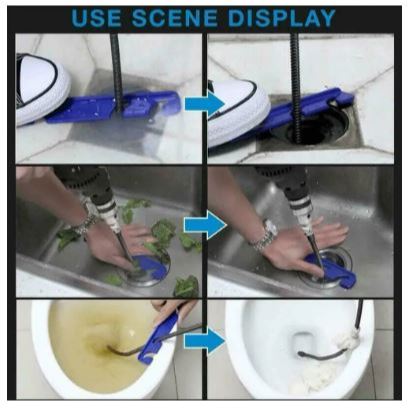 USE SCENE DISPLAY