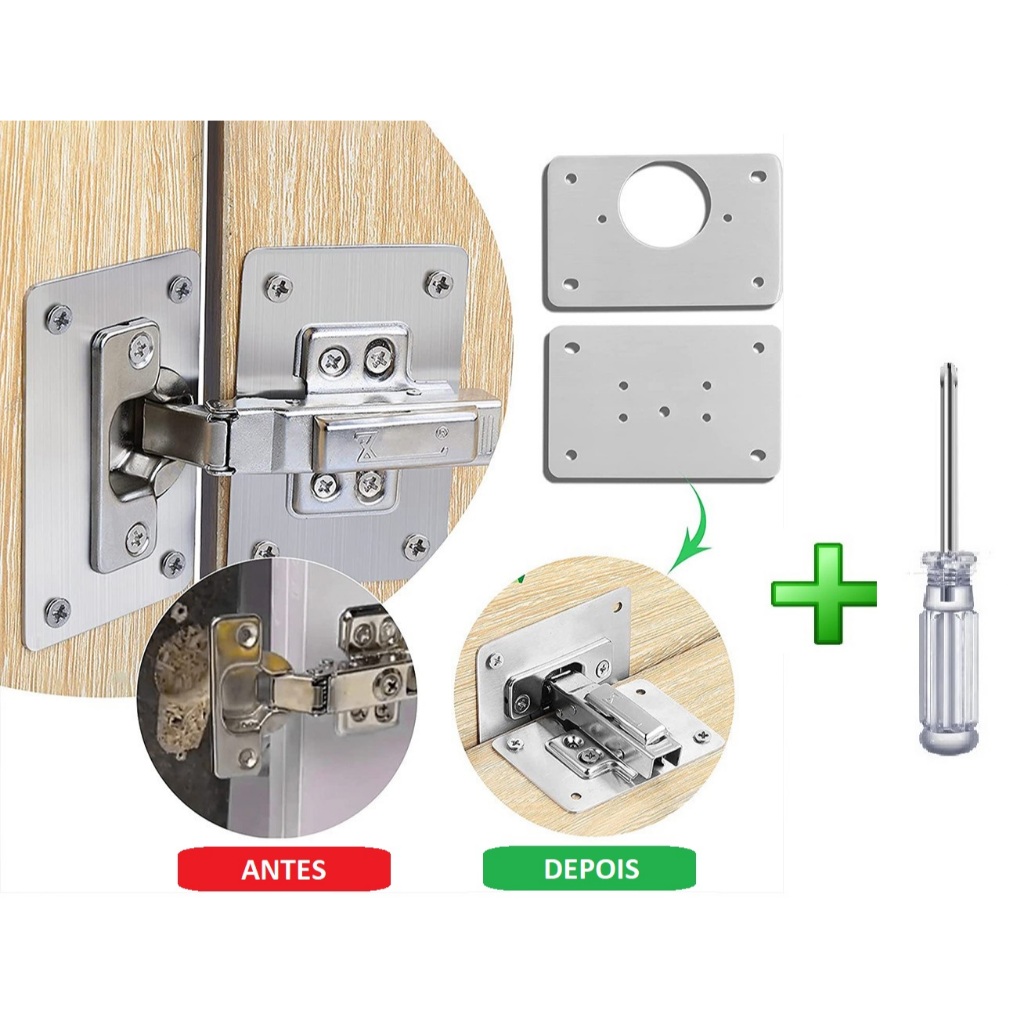 ANTES

DEPOIS