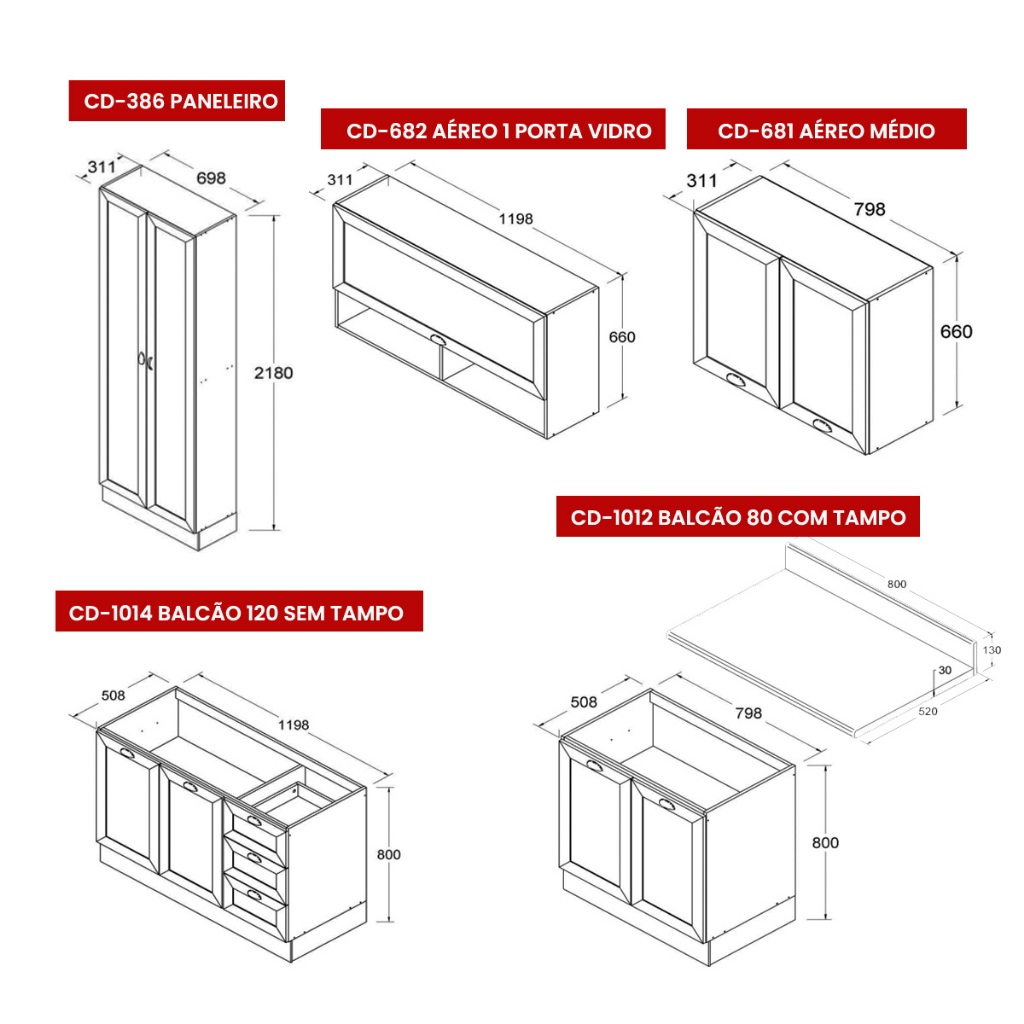 CD-386 PANELEIRO

311
698
2180

CD-682 AÉREO 1 PORTA VIDRO

311
1198
660

CD-681 AÉREO MÉDIO

311
798
660

CD-1012 BALCÃO 80 COM TAMPO

800
130
30
520

508
798
800

CD-1014 BALCÃO 120 SEM TAMPO

508
1198
800