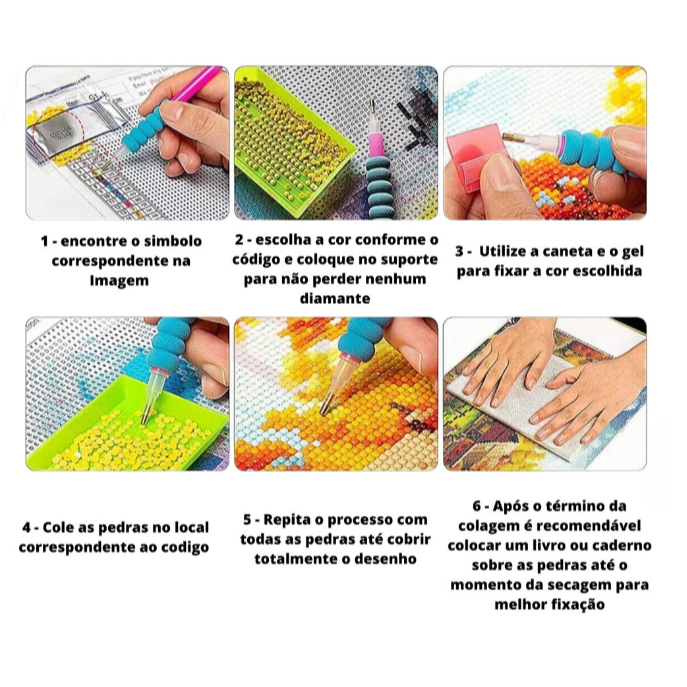 1 - encontre o simbolo correspondente na Imagem

2 - escolha a cor conforme o código e coloque no suporte para não perder nenhum diamante

3 - Utilize a caneta e o gel para fixar a cor escolhida

4 - Cole as pedras no local correspondente ao codigo

5 - Repita o processo com todas as pedras até cobrir totalmente o desenho

6 - Após o término da colagem é recomendável colocar um livro ou caderno sobre as pedras até o momento da secagem para melhor fixação