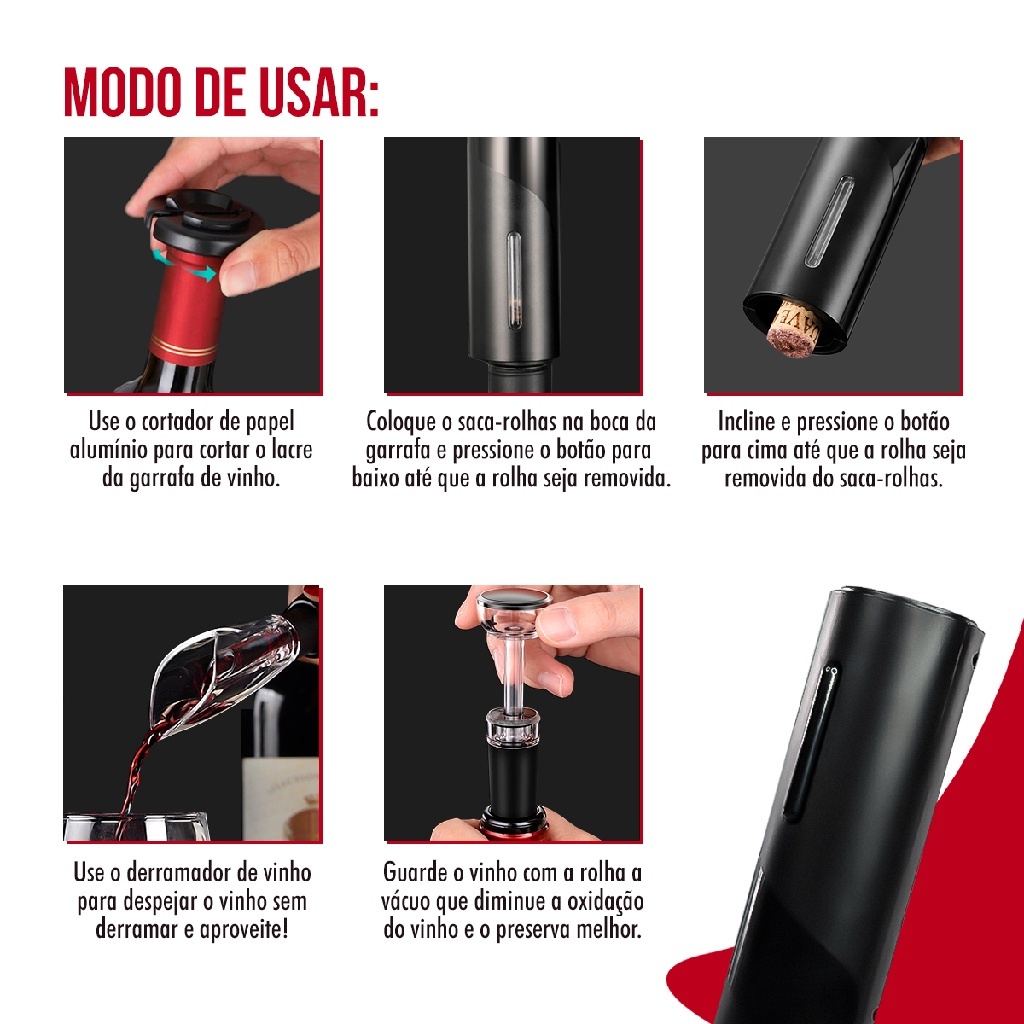 MODO DE USAR:

Use o cortador de papel alumínio para cortar o lacre da garrafa de vinho.

Coloque o saca-rolhas na boca da garrafa e pressione o botão para baixo até que a rolha seja removida.

Incline e pressione o botão para cima até que a rolha seja removida do saca-rolhas.

Use o derramador de vinho para despejar o vinho sem derramar e aproveite!

Guarde o vinho com a rolha a vácuo que diminue a oxidação do vinho e o preserva melhor.