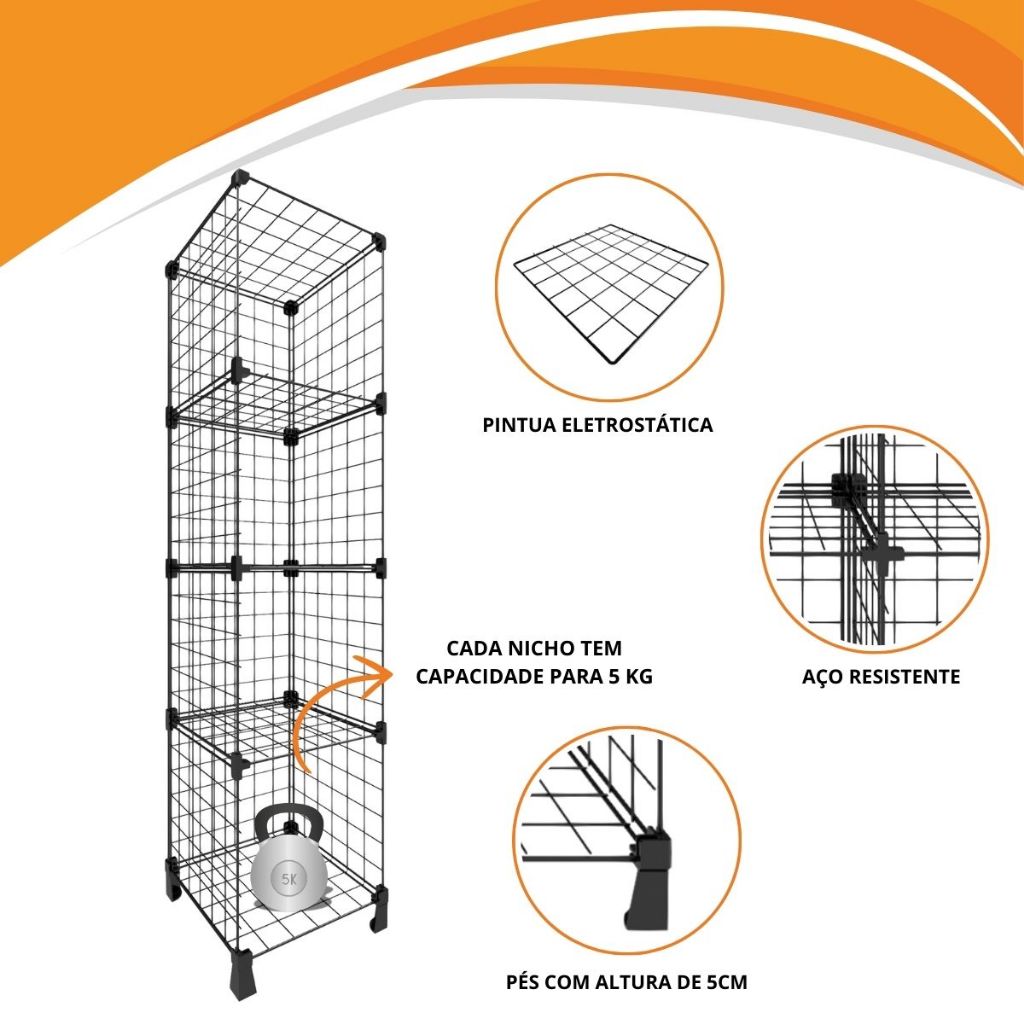 PINTUA ELETROSTÁTICA

CADA NICHO TEM CAPACIDADE PARA 5 KG

AÇO RESISTENTE

5K

PÉS COM ALTURA DE 5CM