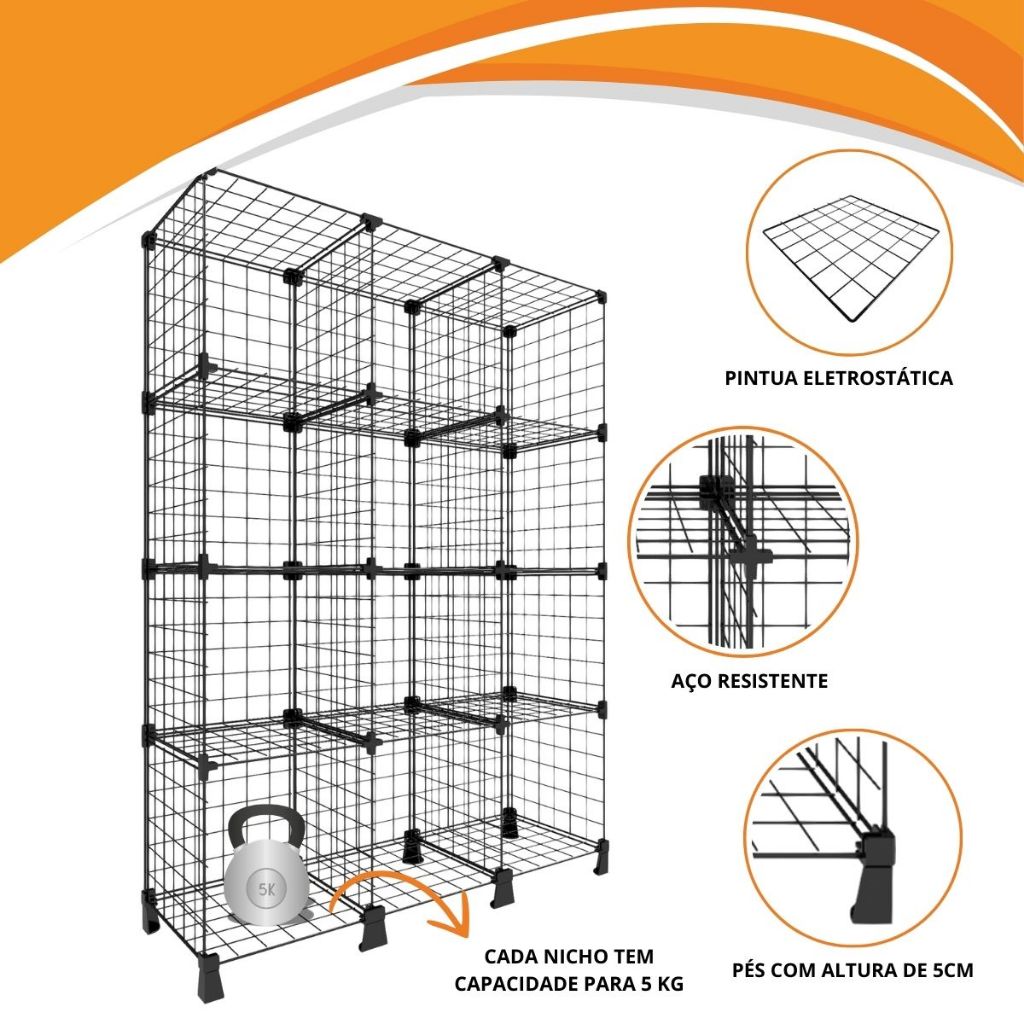 PINTUA ELETROSTÁTICA

AÇO RESISTENTE

5K

CADA NICHO TEM CAPACIDADE PARA 5 KG

PÉS COM ALTURA DE 5CM