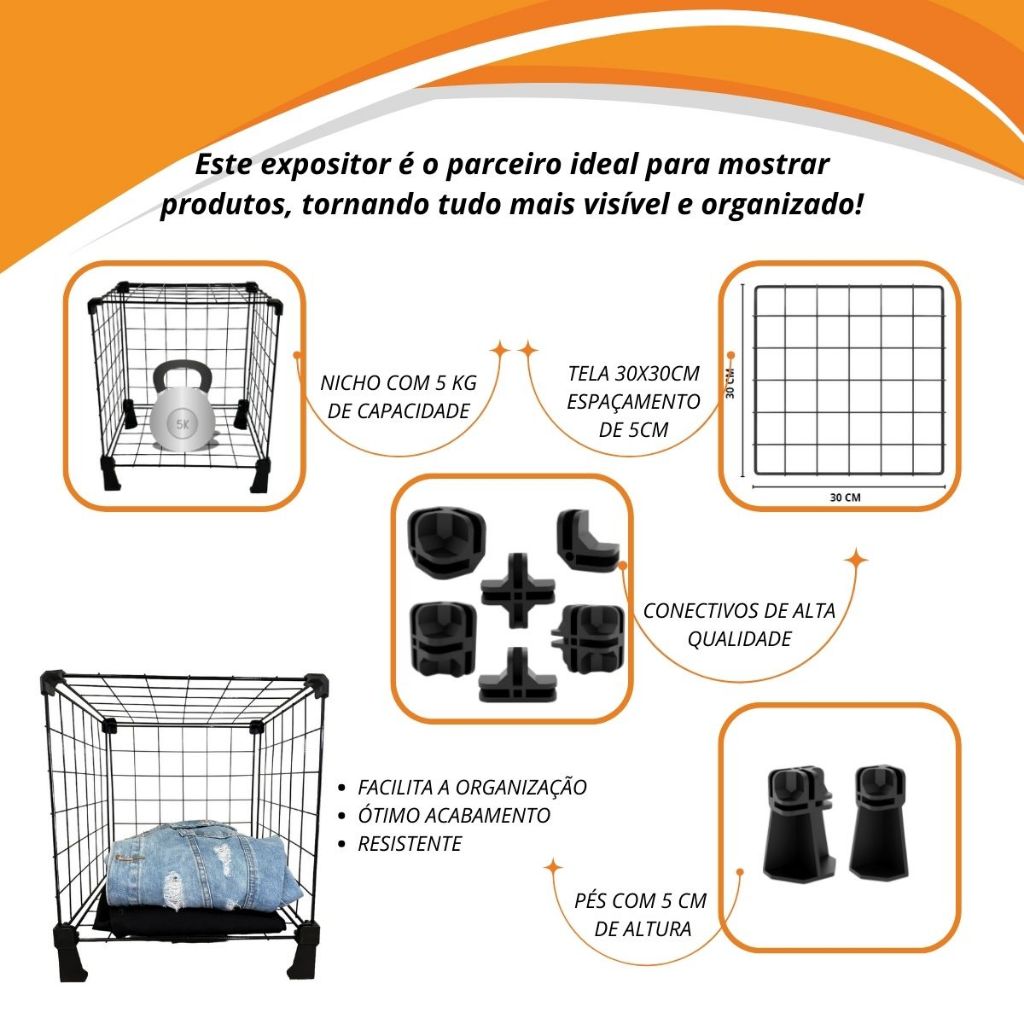 Este expositor é o parceiro ideal para mostrar produtos, tornando tudo mais visível e organizado!

5K

NICHO COM 5 KG DE CAPACIDADE

TELA 30X30CM ESPAÇAMENTO DE 5CM

30 CM

30 CM

CONECTIVOS DE ALTA QUALIDADE

• FACILITA A ORGANIZAÇÃO
• ÓTIMO ACABAMENTO
• RESISTENTE

PÉS COM 5 CM DE ALTURA