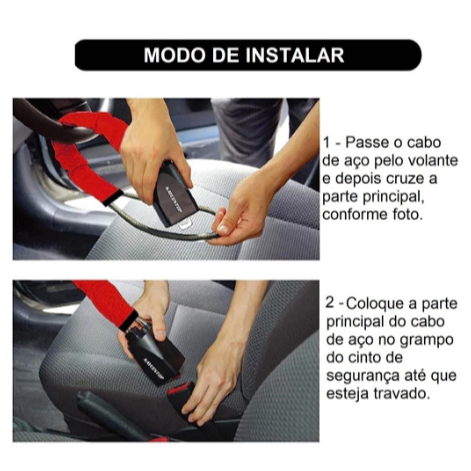 MODO DE INSTALAR

1 - Passe o cabo de aço pelo volante e depois cruze a parte principal, conforme foto.

2 -Coloque a parte principal do cabo de aço no grampo do cinto de segurança até que esteja travado.