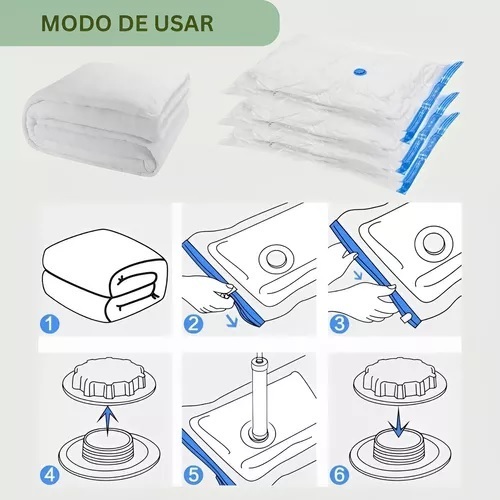 MODO DE USAR

1

2

3

4

5

6