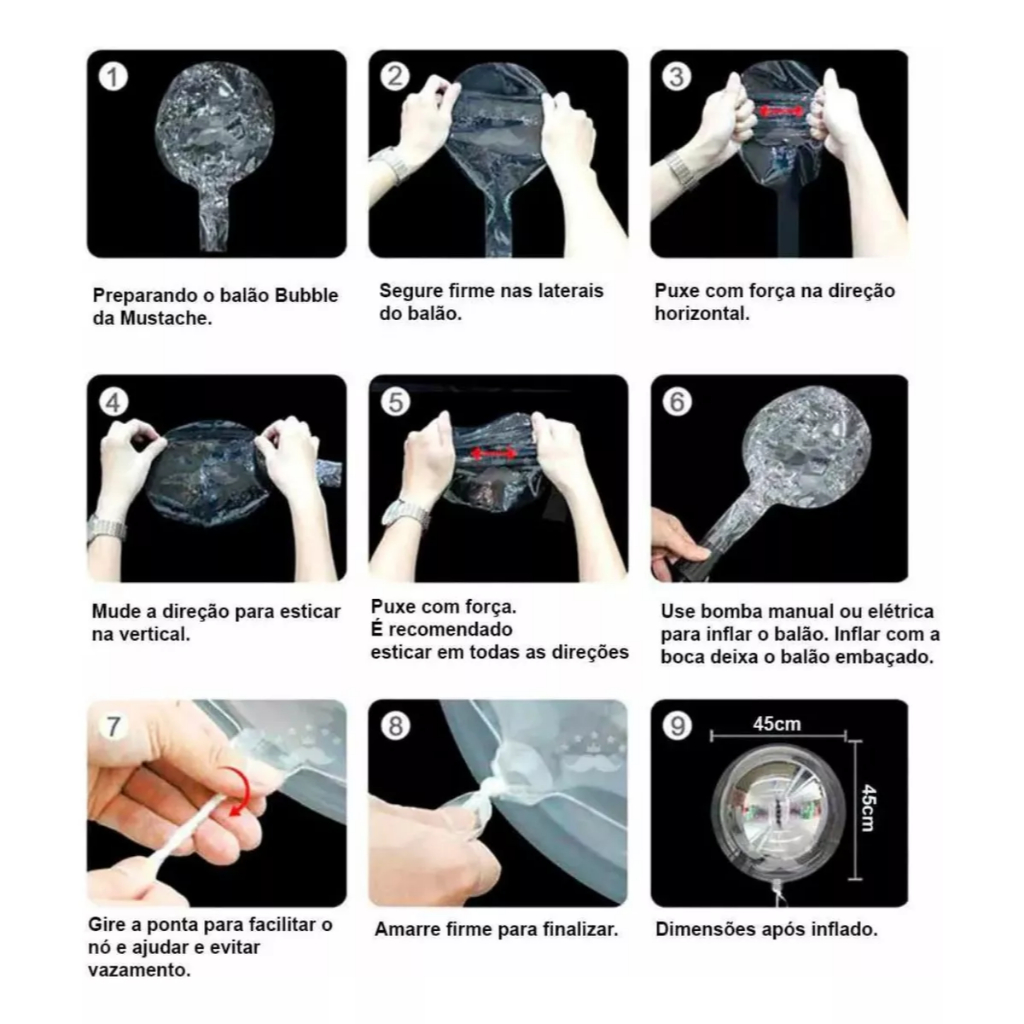 1

Preparando o balão Bubble da Mustache.

2

Segure firme nas laterais do balão.

3

Puxe com força na direção horizontal.

4

Mude a direção para esticar na vertical.

5

Puxe com força.
É recomendado esticar em todas as direções

6

Use bomba manual ou elétrica para inflar o balão. Inflar com a boca deixa o balão embaçado.

7

Gire a ponta para facilitar o nó e ajudar e evitar vazamento.

8

Amarre firme para finalizar.

9

45cm

45cm

Dimensões após inflado.