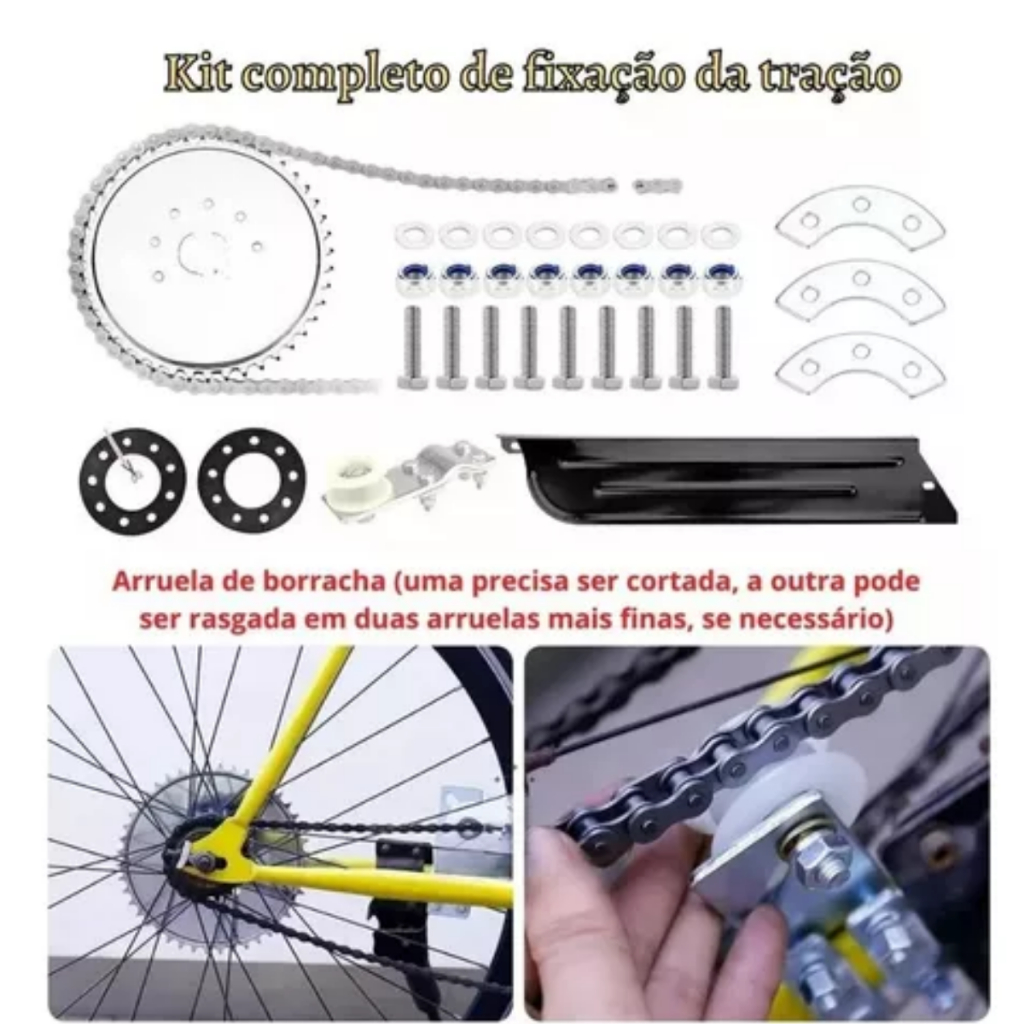 Kit completo de fixação da tração

Arruela de borracha (uma precisa ser cortada, a outra pode ser rasgada em duas arruelas mais finas, se necessário)