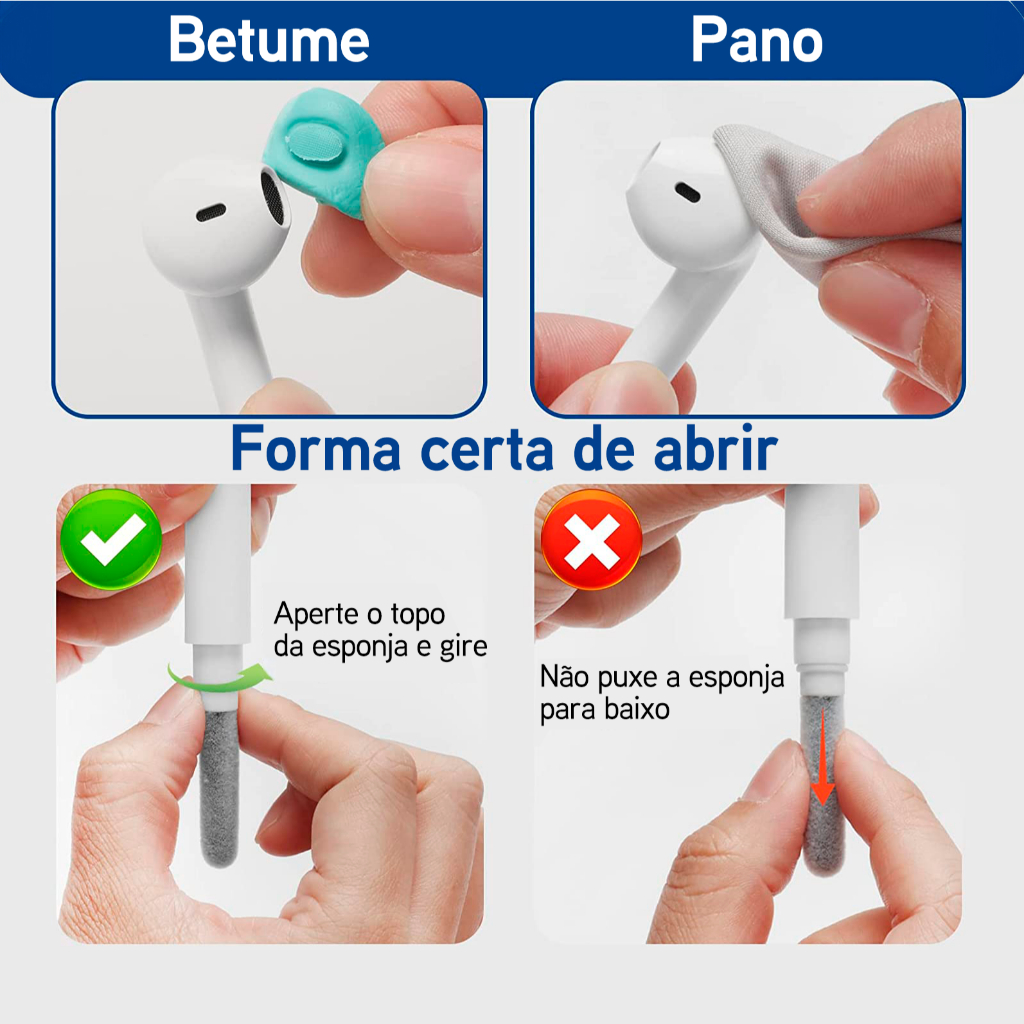 Betume

Pano

Forma certa de abrir

Aperte o topo da esponja e gire

Não puxe a esponja para baixo