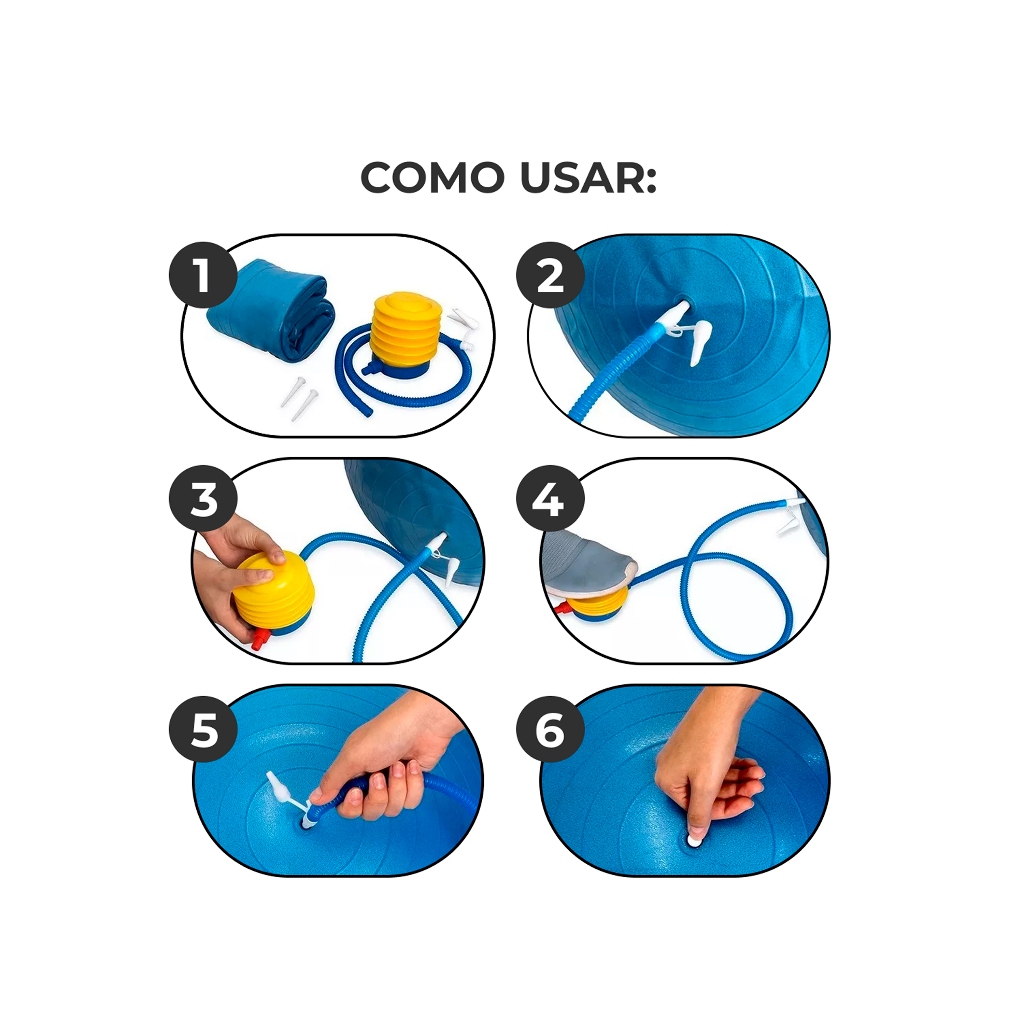 COMO USAR:

1

2

3

4

5

6