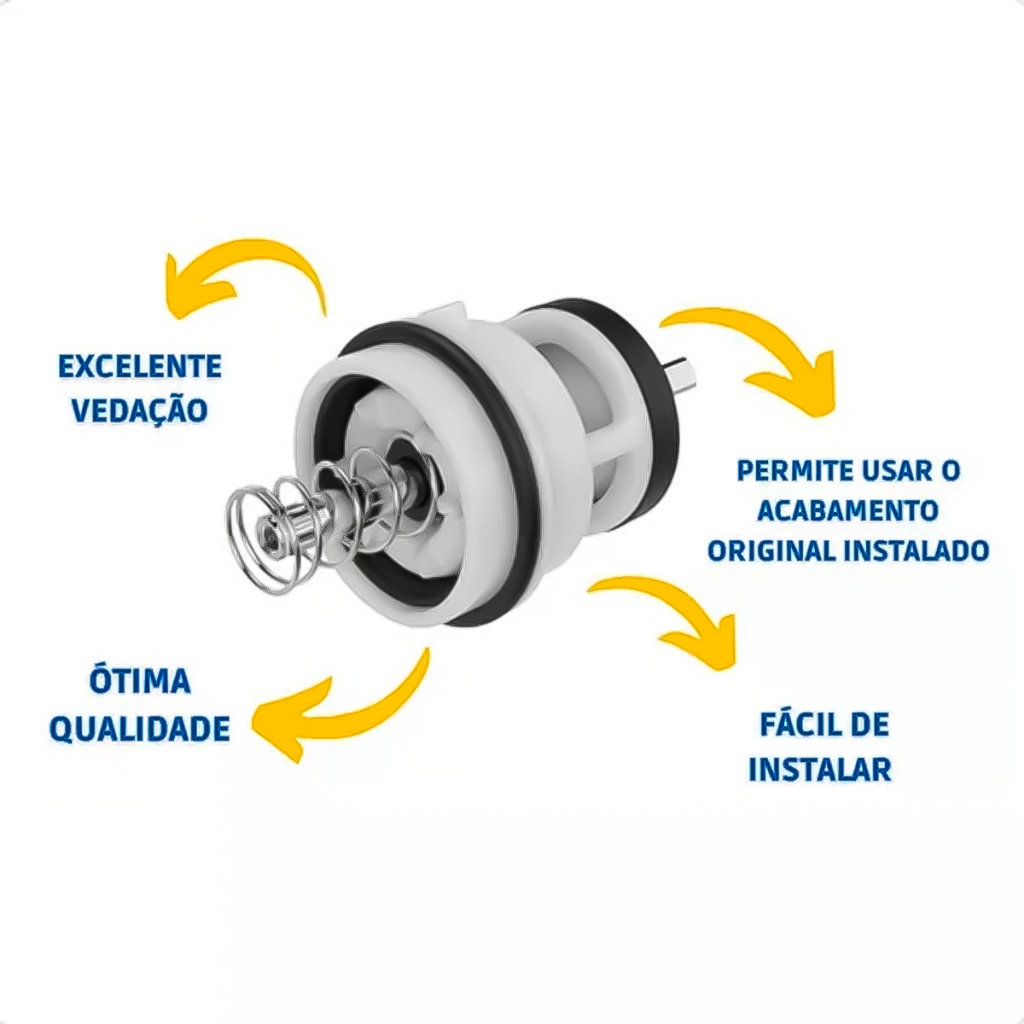 EXCELENTE VEDAÇÃO

PERMITE USAR O ACABAMENTO ORIGINAL INSTALADO

ÓTIMA QUALIDADE

FÁCIL DE INSTALAR