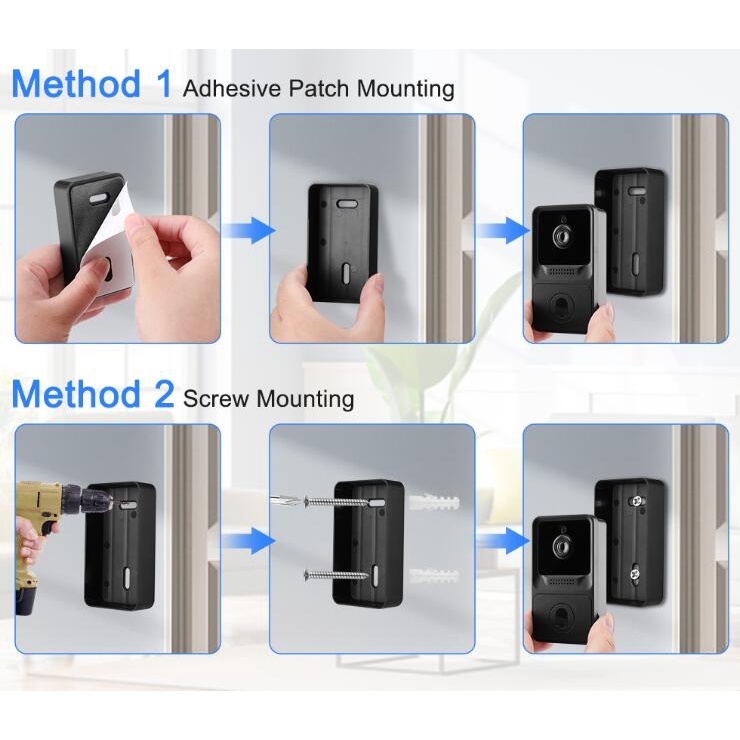 Method 1 Adhesive Patch Mounting

Method 2 Screw Mounting