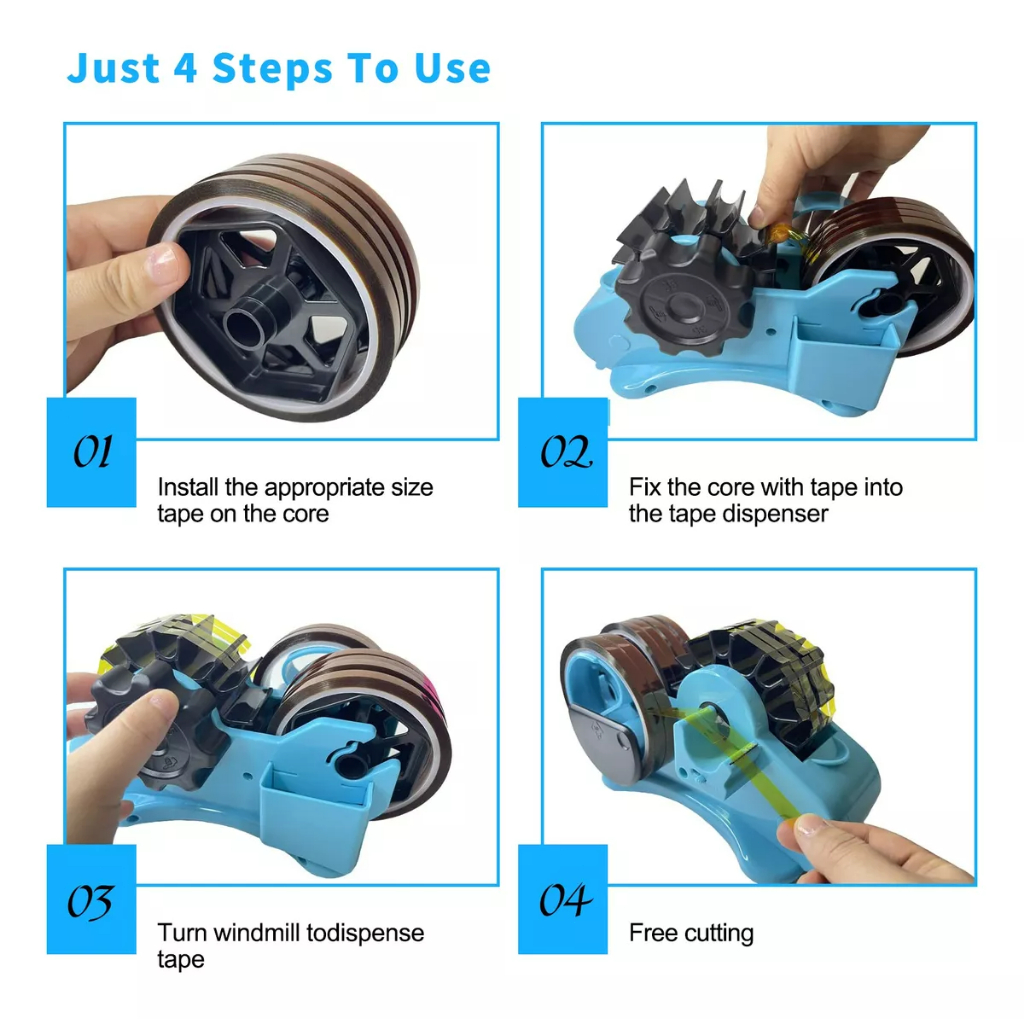 Just 4 Steps To Use

01

Install the appropriate size tape on the core

02

Fix the core with tape into the tape dispenser

03

Turn windmill todispense tape

04

Free cutting