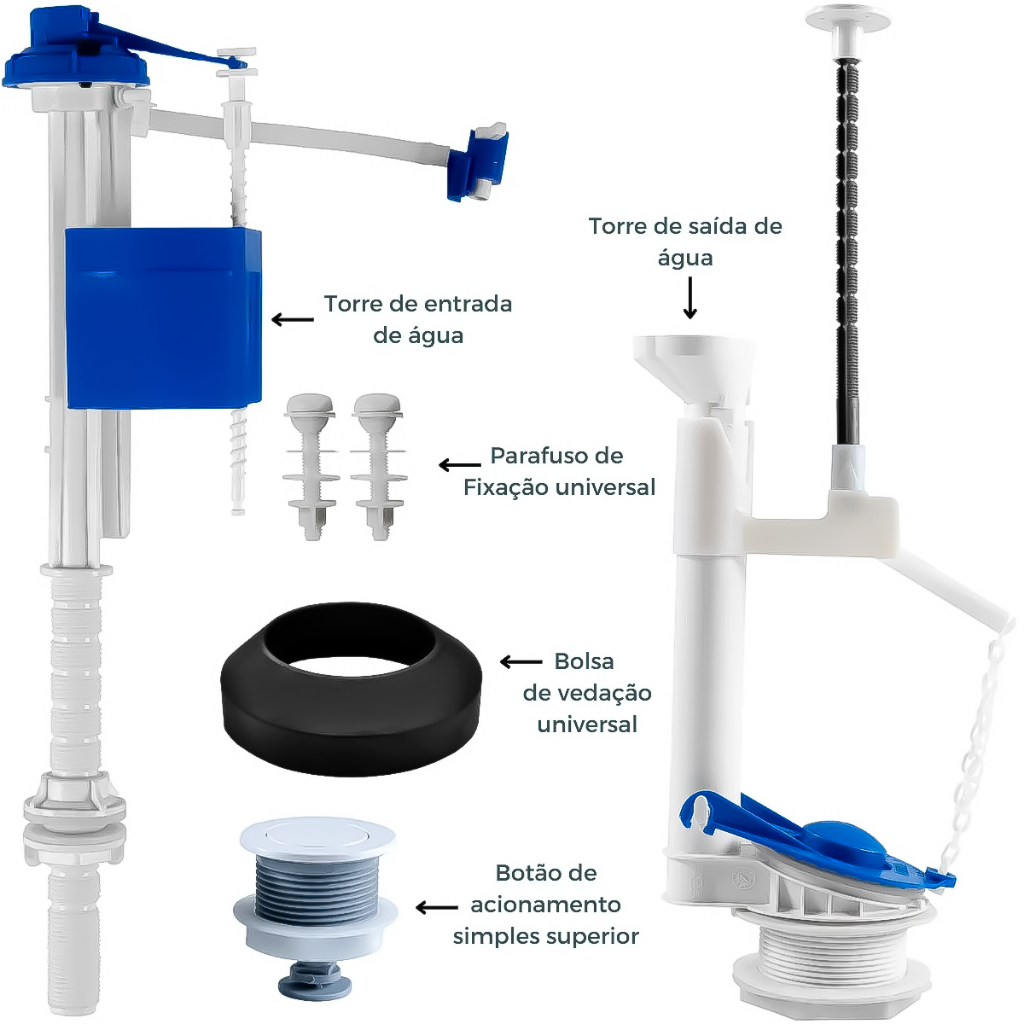 Torre de saída de água

Torre de entrada de água

Parafuso de Fixação universal

Bolsa de vedação universal

Botão de acionamento simples superior