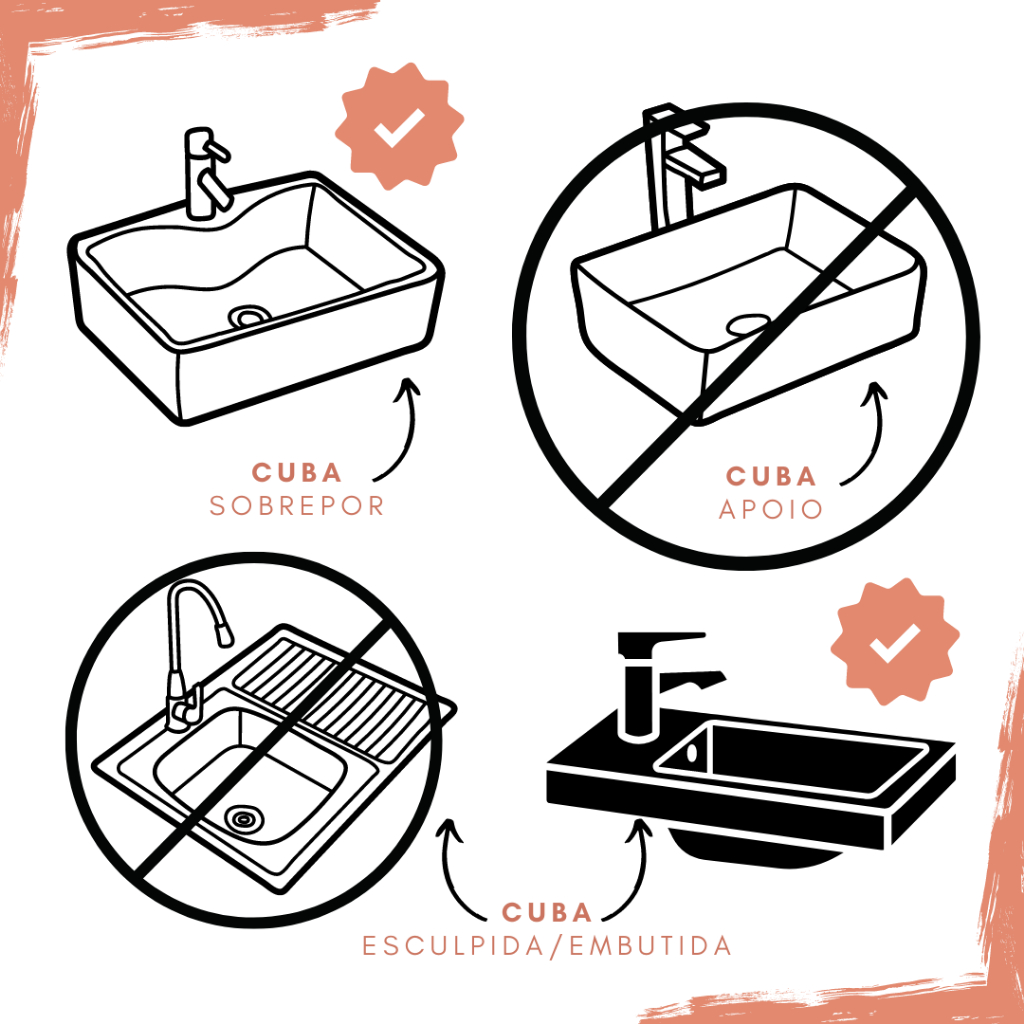 CUBA
SOBREPOR

CUBA
APOIO

CUBA
ESCULPIDA/EMBUTIDA